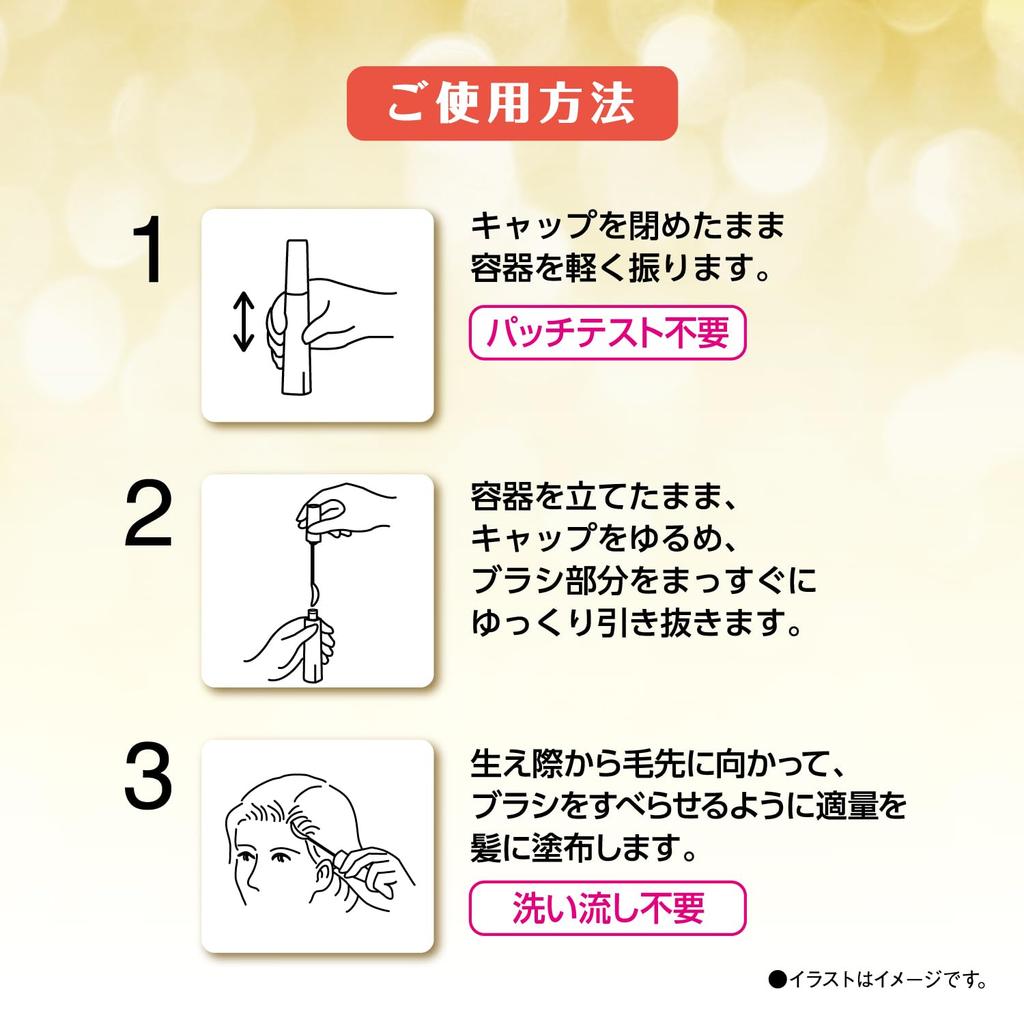 ご使用方法

1

キャップを閉めたまま容器を軽く振ります。

パッチテスト不要

2

容器を立てたまま、キャップをゆるめ、ブラシ部分をまっすぐにゆっくり引き抜きます。

3

生え際から毛先に向かって、ブラシをすべらせるように適量を髪に塗布します。

洗い流し不要

●イラストはイメージです。