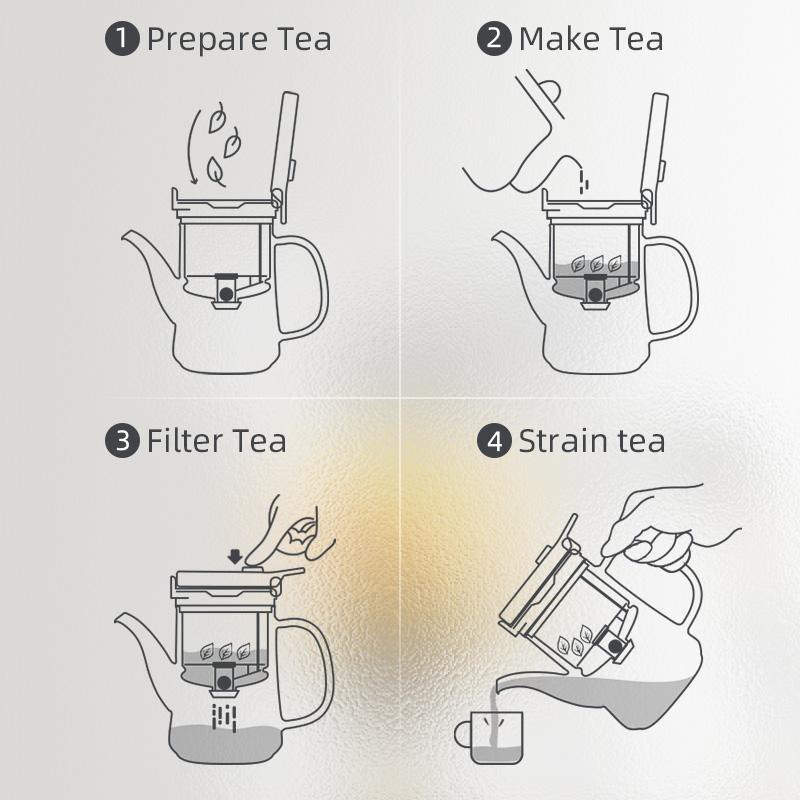 1 Prepare Tea

2 Make Tea

3 Filter Tea

4 Strain tea