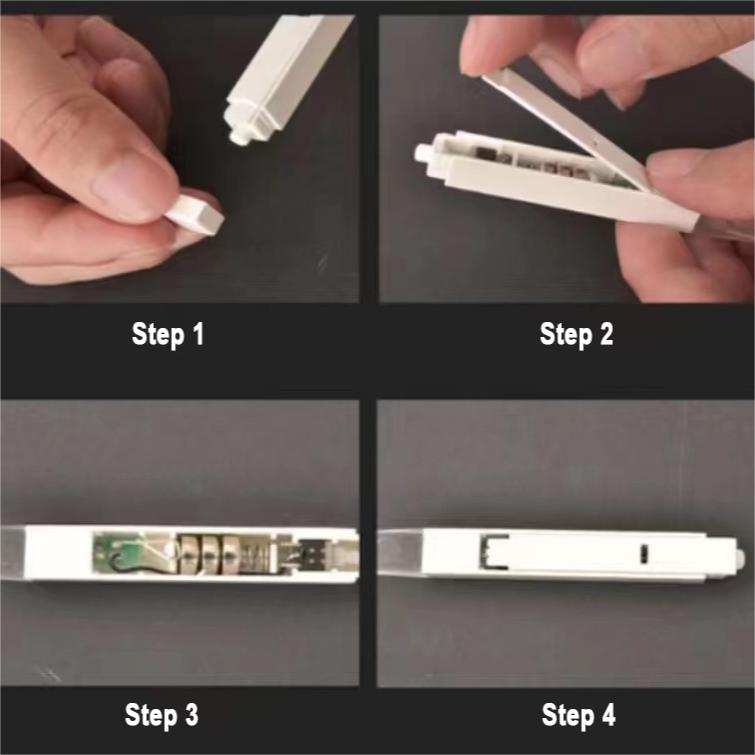 Step 1

Step 2

Step 3

Step 4