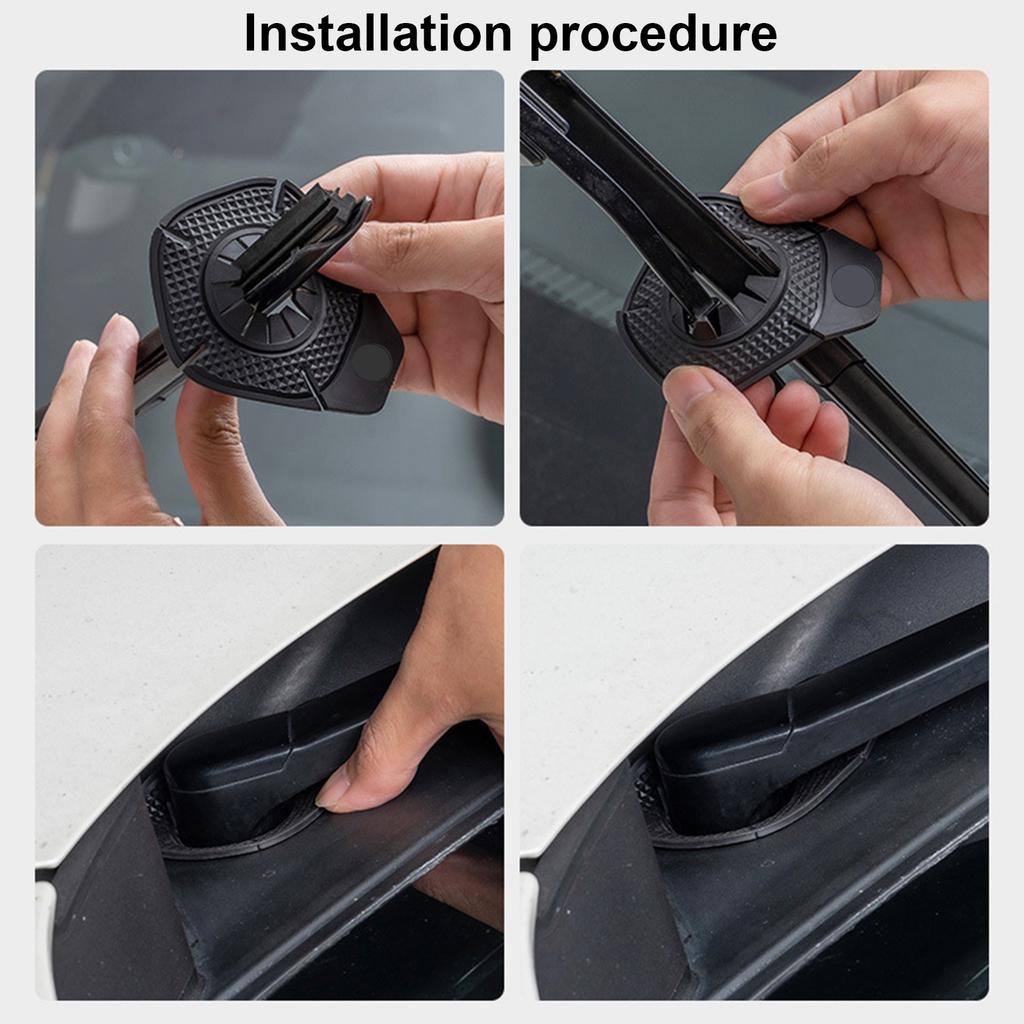 Installation procedure