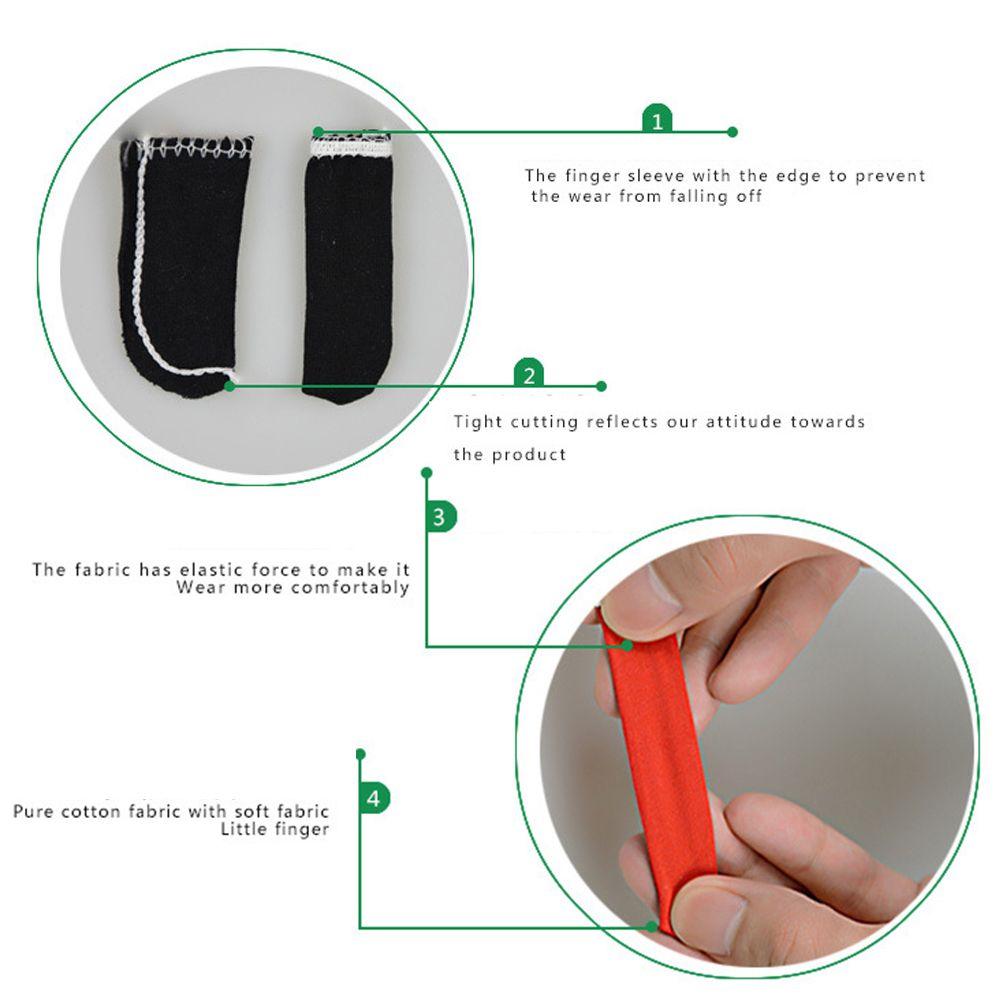 1

The finger sleeve with the edge to prevent the wear from falling off

2

Tight cutting reflects our attitude towards the product

3

The fabric has elastic force to make it Wear more comfortably

4

Pure cotton fabric with soft fabric Little finger