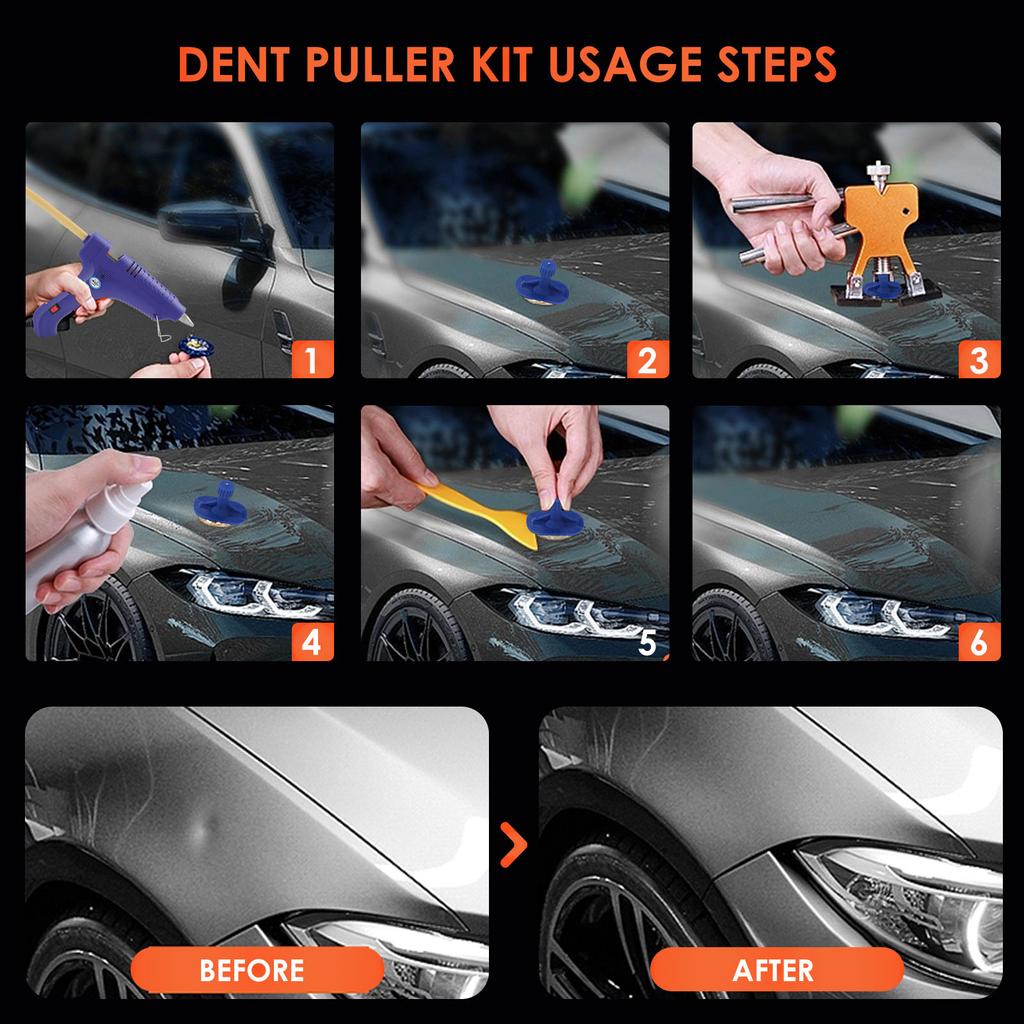 DENT PULLER KIT USAGE STEPS

1

2

3

4

5

6

BEFORE

AFTER