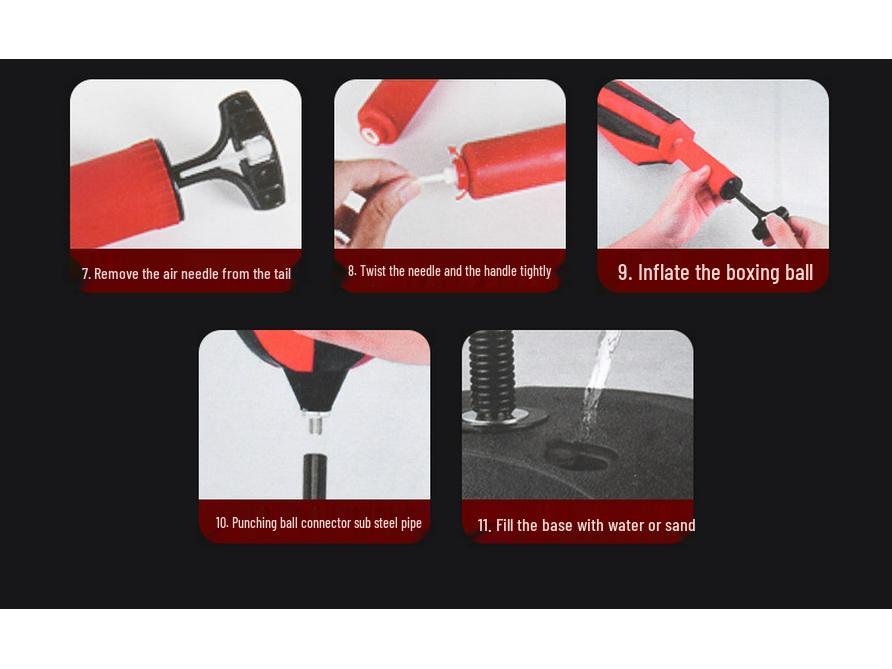 7. Remove the air needle from the tail

8. Twist the needle and the handle tightly

9. Inflate the boxing ball

10. Punching ball connector sub steel pipe

11. Fill the base with water or sand