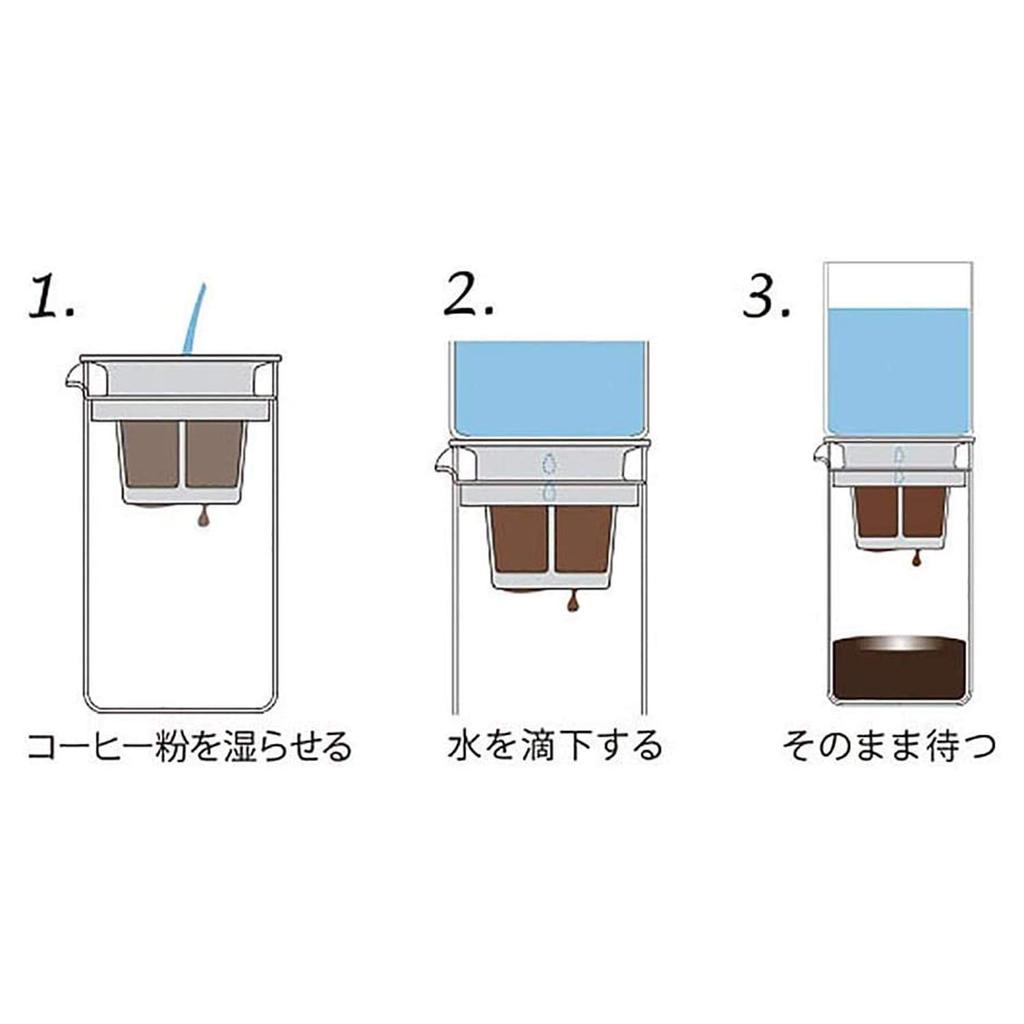 1.

コーヒー粉を湿らせる

2.

水を滴下する

3.

そのまま待つ