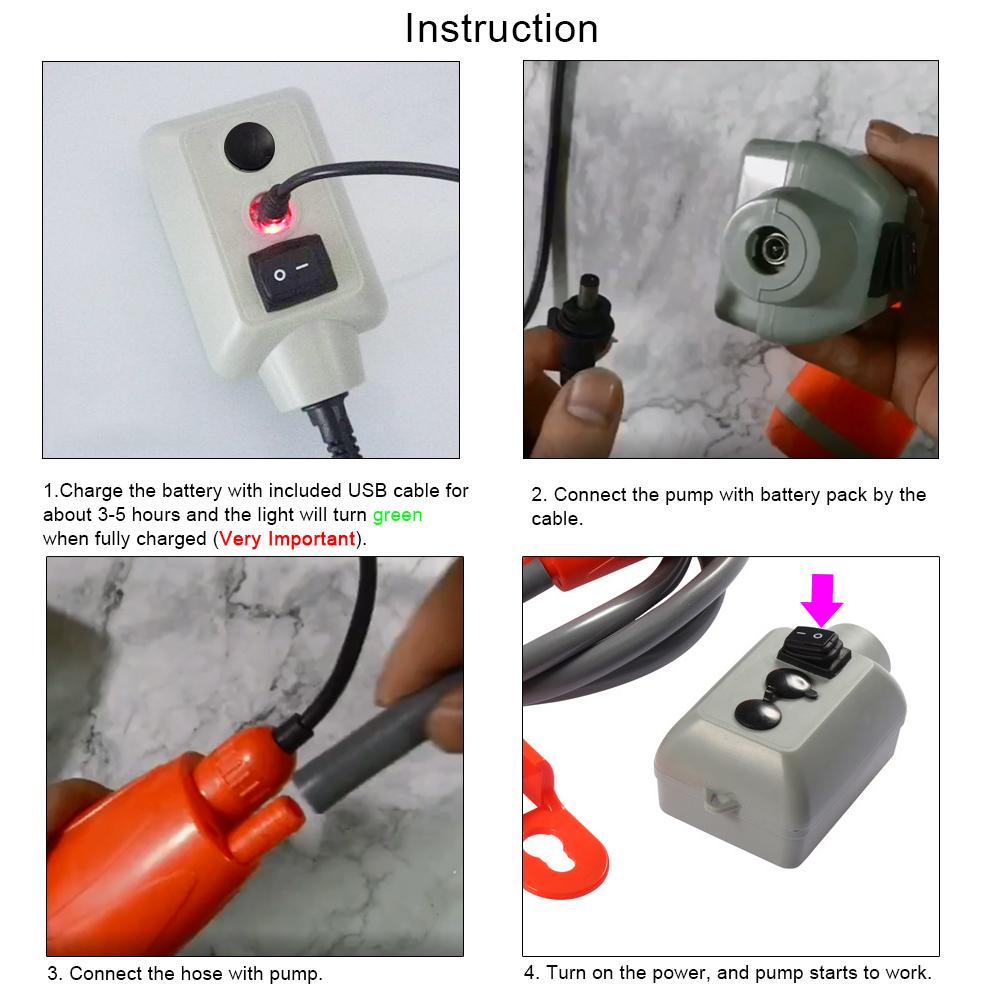 Instruction

1.Charge the battery with included USB cable for about 3-5 hours and the light will turn green when fully charged (Very Important).

2. Connect the pump with battery pack by the cable.

3. Connect the hose with pump.

4. Turn on the power, and pump starts to work.