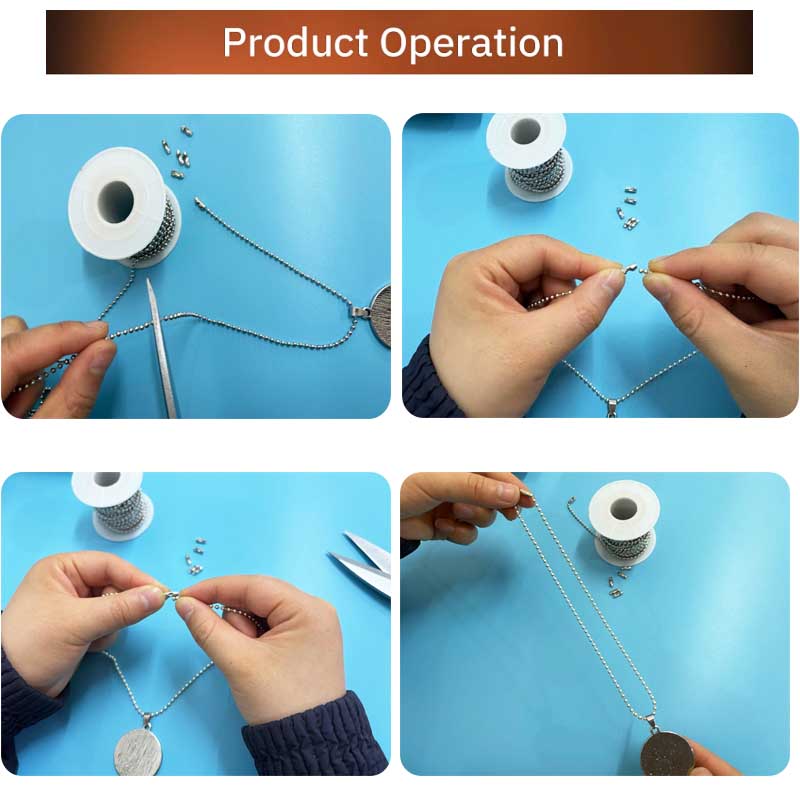 Product Operation