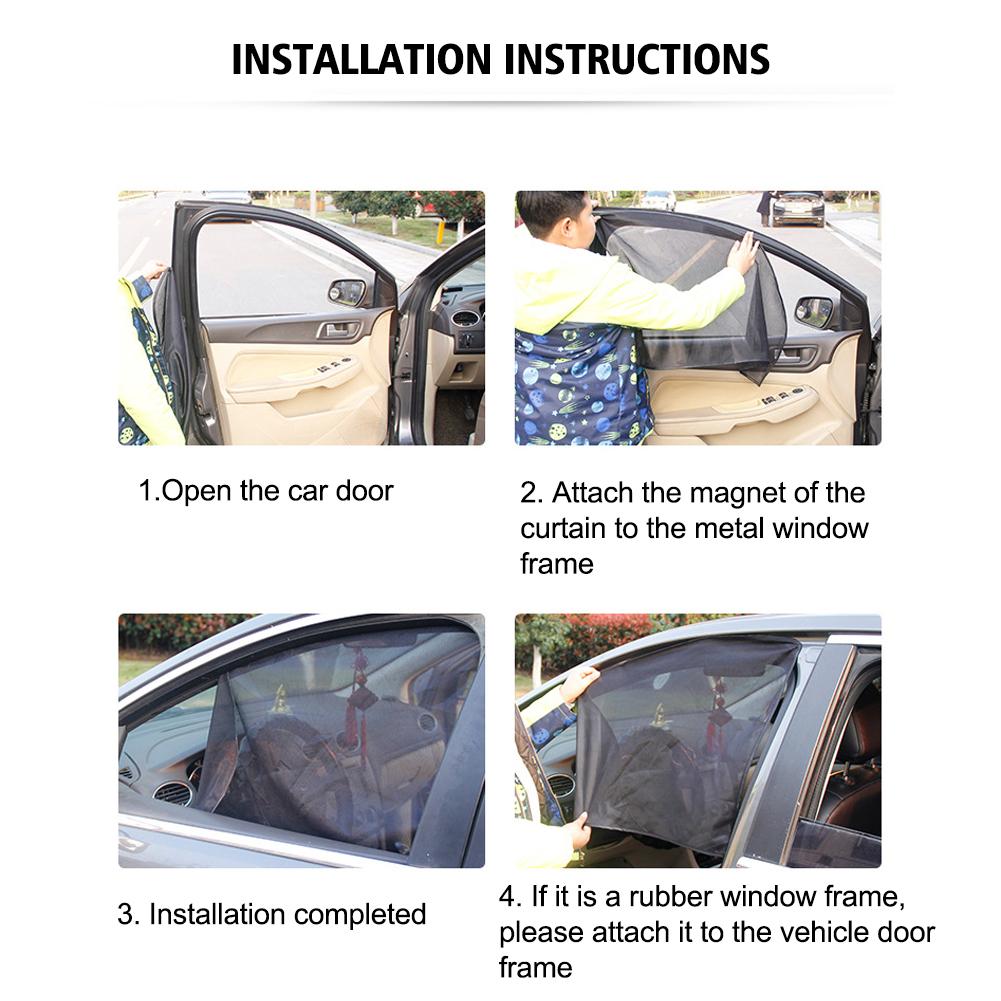 INSTALLATION INSTRUCTIONS

1.Open the car door

2. Attach the magnet of the curtain to the metal window frame

3. Installation completed

4. If it is a rubber window frame, please attach it to the vehicle door frame