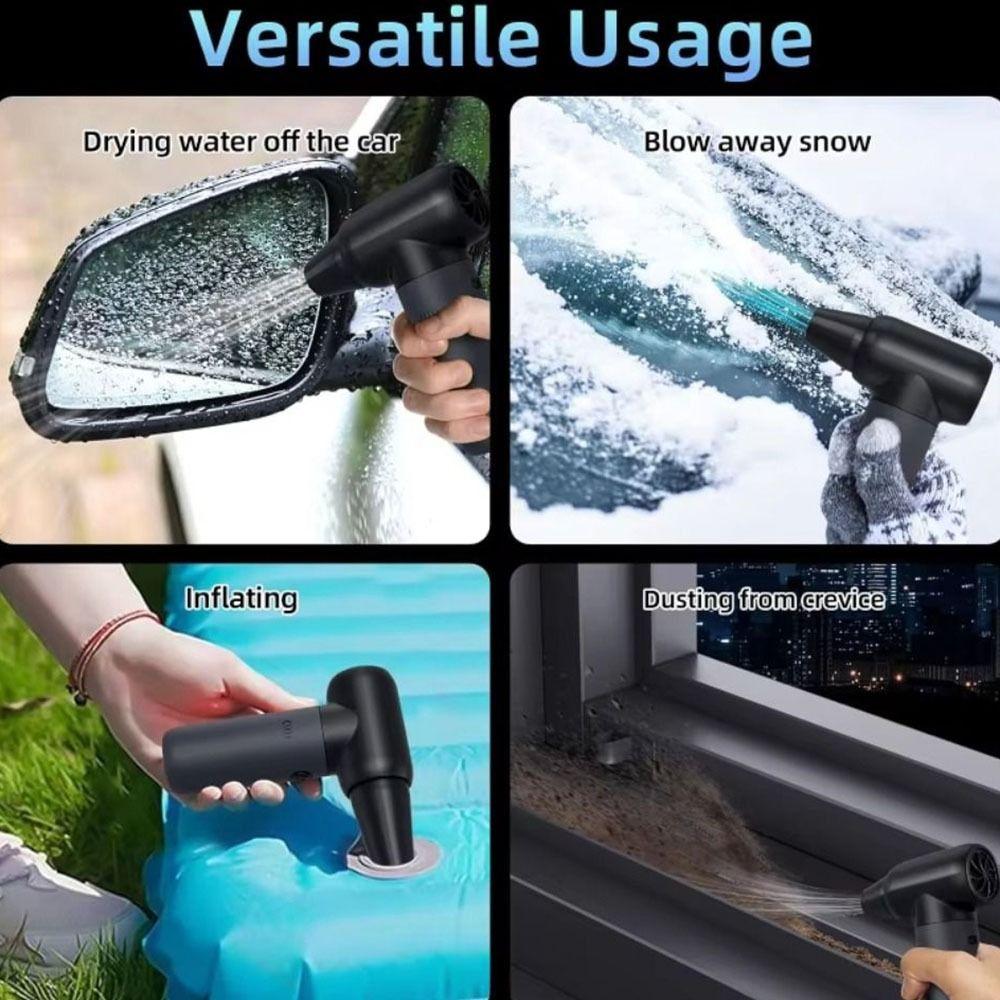 Versatile Usage

Drying water off the car

Blow away snow

Inflating

Dusting from crevice