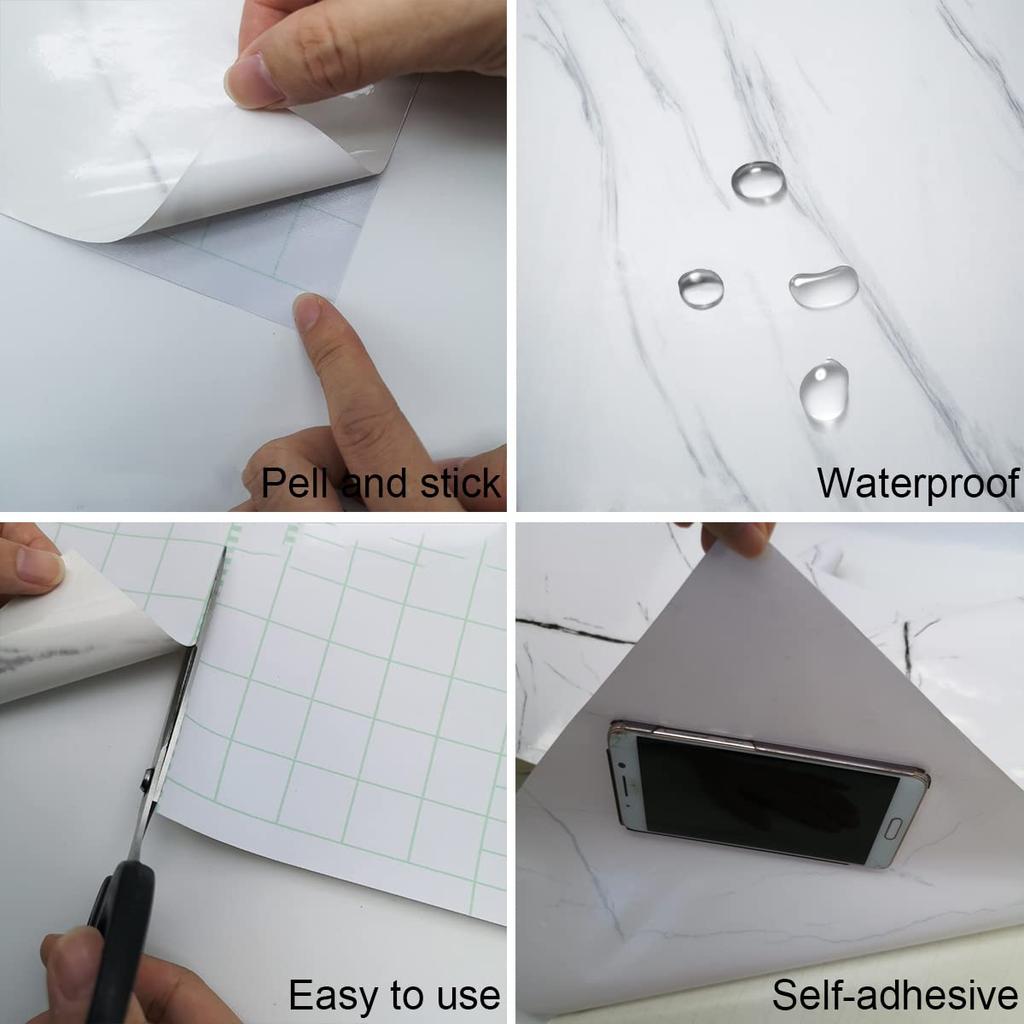 Pell and stick

Waterproof

Easy to use

Self-adhesive