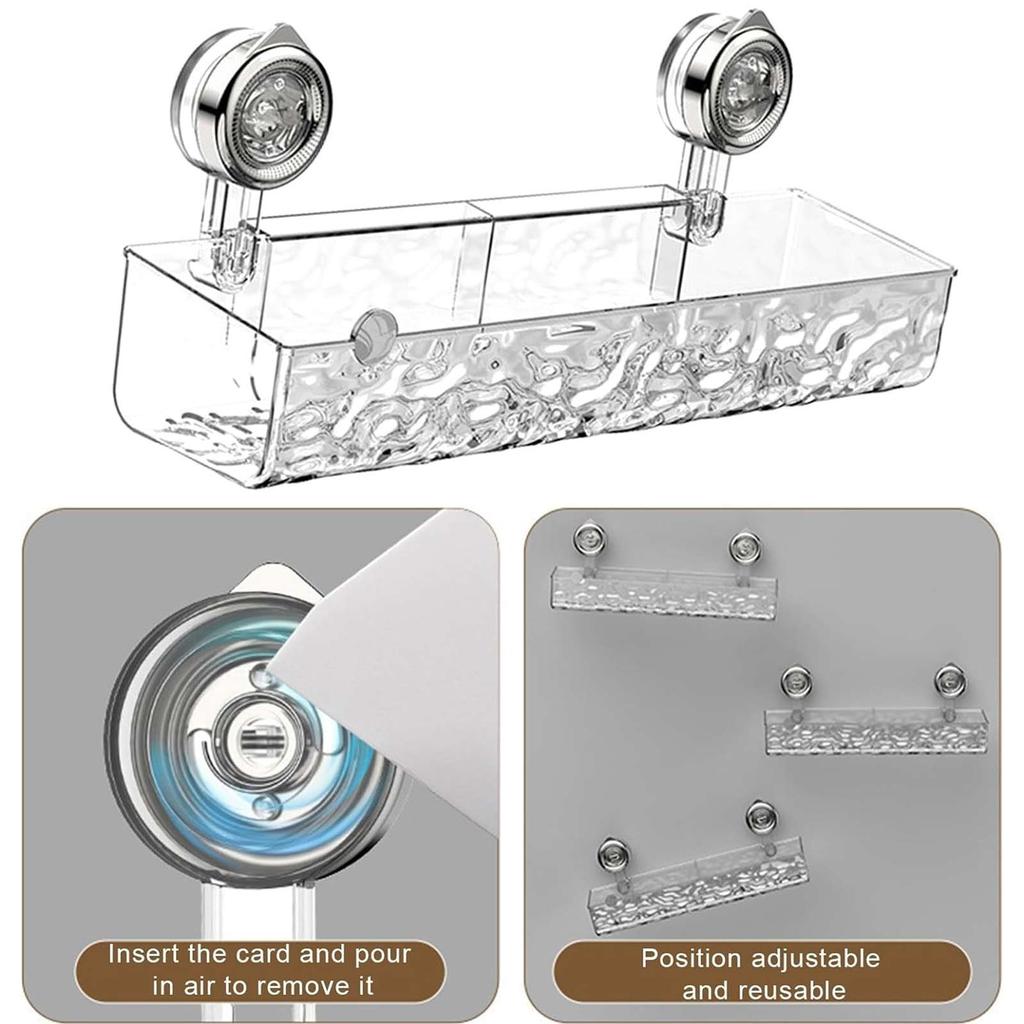 Insert the card and pour in air to remove it

Position adjustable and reusable