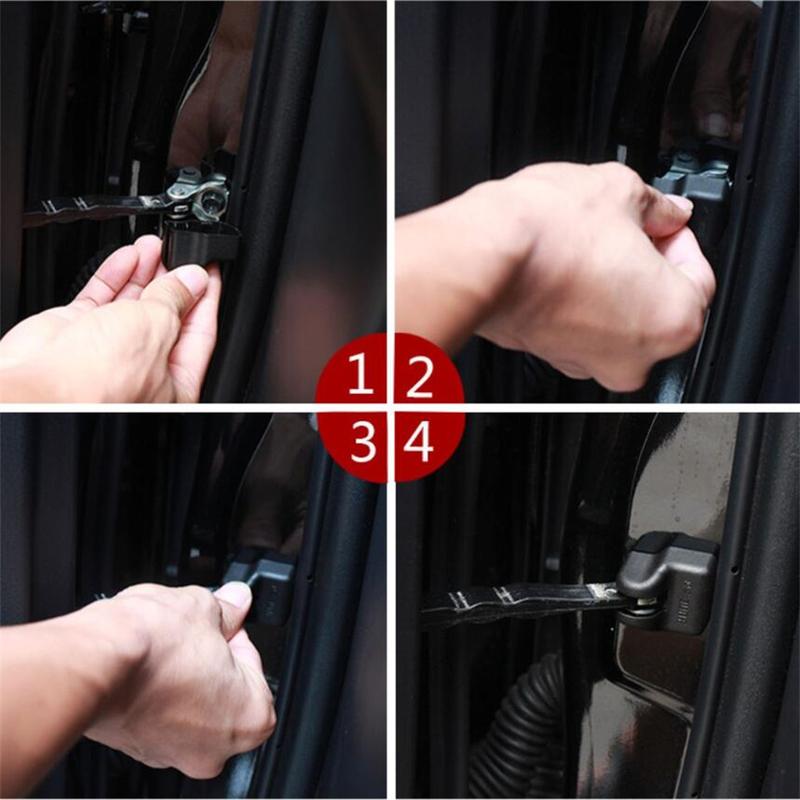 1 2
3 4