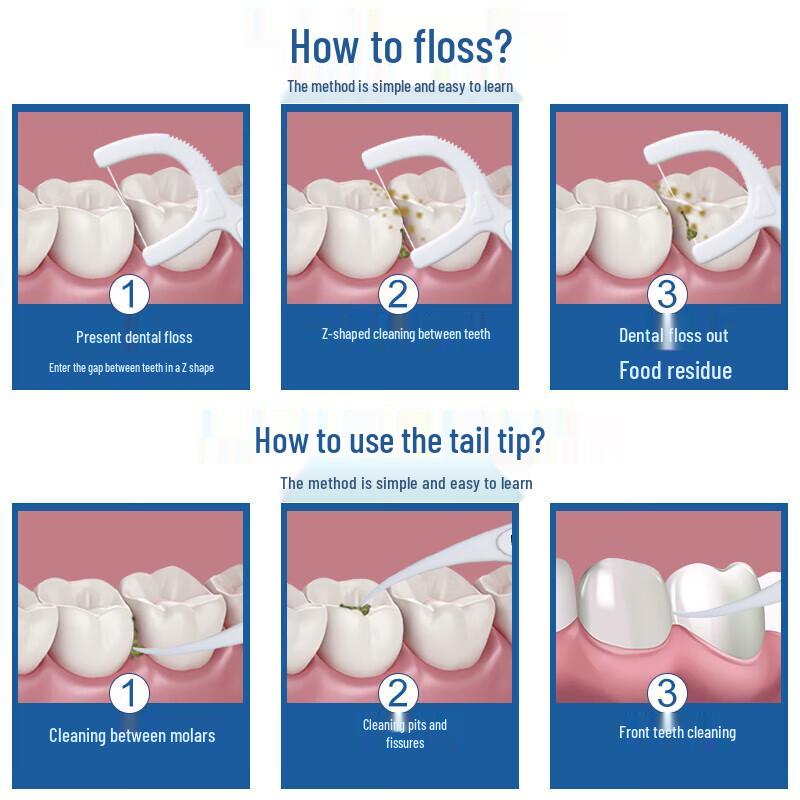 How to floss?

The method is simple and easy to learn

1

Present dental floss

Enter the gap between teeth in a Z shape

2

Z-shaped cleaning between teeth

3

Dental floss out

Food residue

How to use the tail tip?

The method is simple and easy to learn

1

Cleaning between molars

2

Cleaning pits and fissures

3

Front teeth cleaning