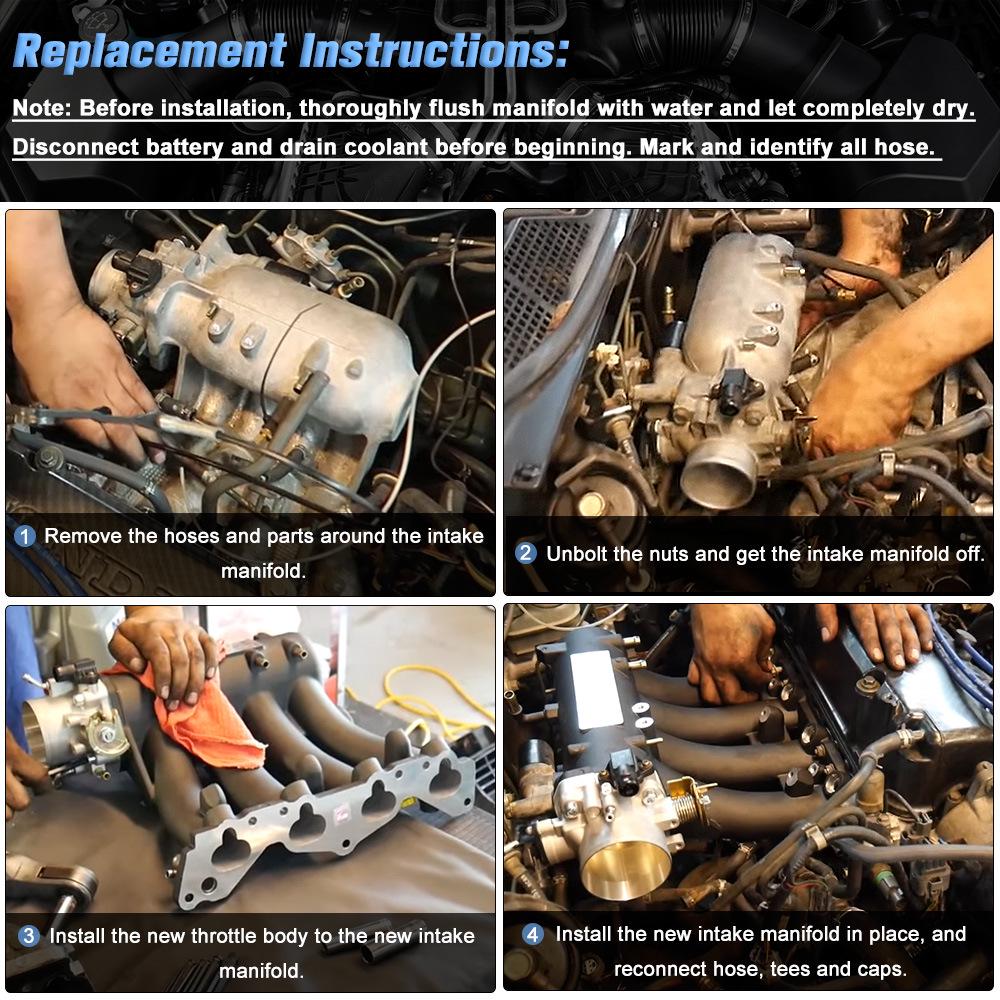 Replacement Instructions:

Note: Before installation, thoroughly flush manifold with water and let completely dry.

Disconnect battery and drain coolant before beginning. Mark and identify all hose.

1 Remove the hoses and parts around the intake manifold.

2 Unbolt the nuts and get the intake manifold off.

3 Install the new throttle body to the new intake manifold.

4 Install the new intake manifold in place, and reconnect hose, tees and caps.