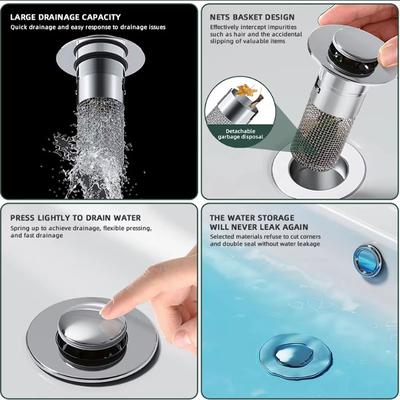 LARGE DRAINAGE CAPACITY
Quick drainage and easy response to drainage issues

NETS BASKET DESIGN
Effectively intercept impurities such as hair and the accidental slipping of valuable items

Detachable garbage disposal

PRESS LIGHTLY TO DRAIN WATER
Spring up to achieve drainage, flexible pressing, and fast drainage

THE WATER STORAGE WILL NEVER LEAK AGAIN
Selected materials refuse to cut corners and double seal without water leakage