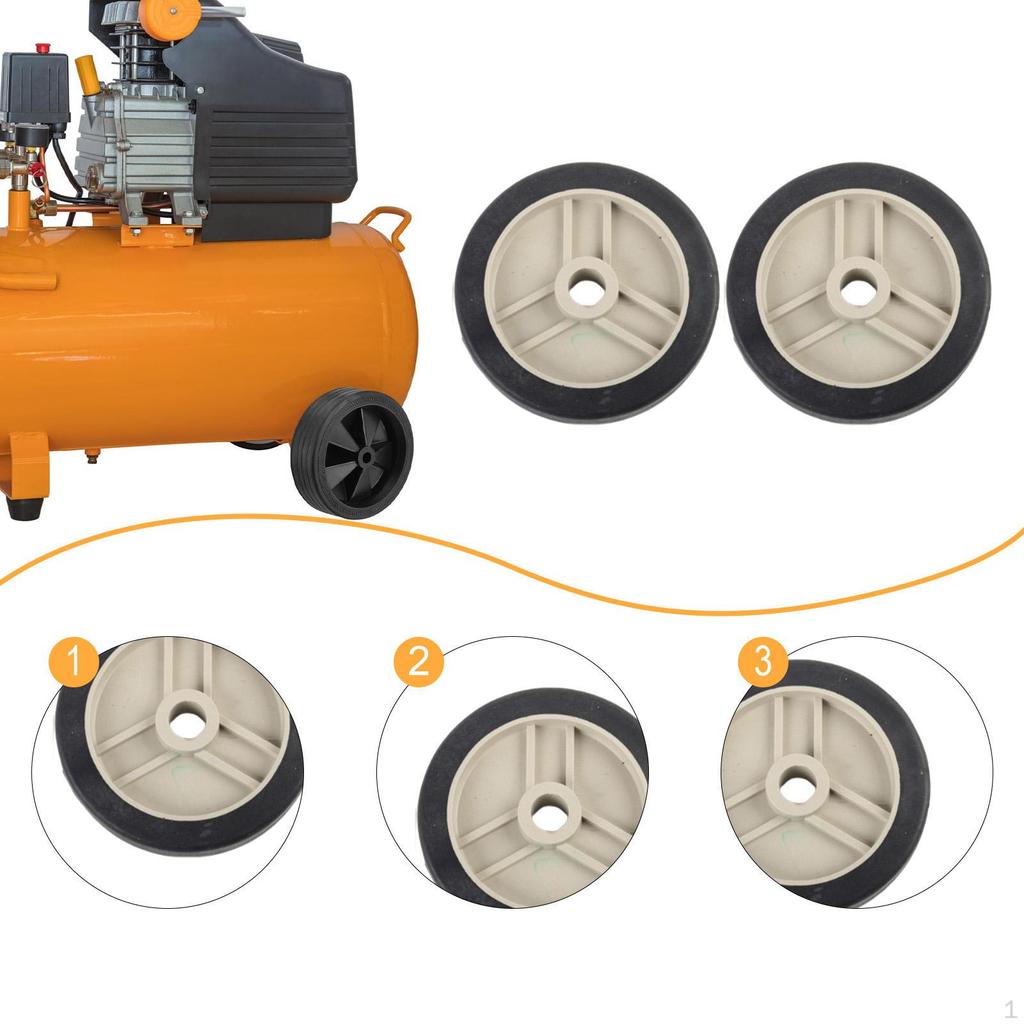 1

2

3

1