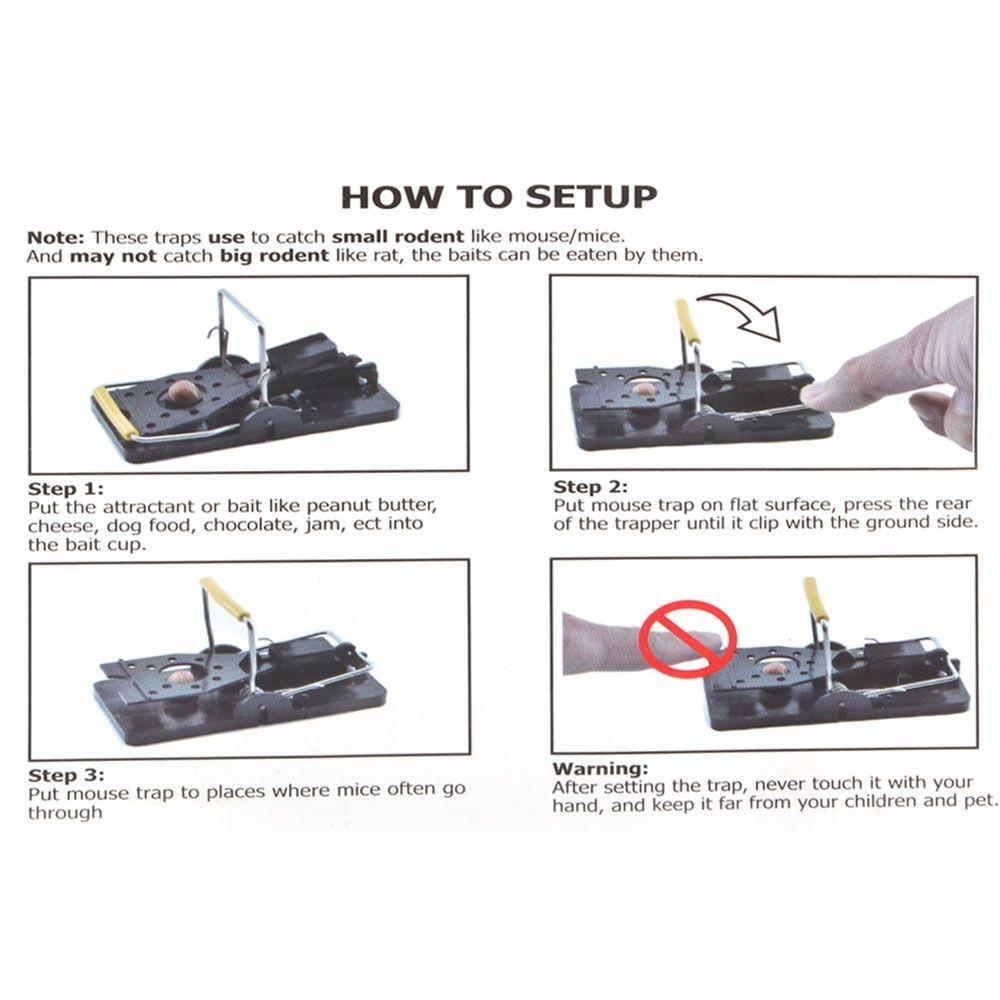 HOW TO SETUP

Note: These traps use to catch small rodent like mouse/mice. And may not catch big rodent like rat, the baits can be eaten by them.

Step 1:
Put the attractant or bait like peanut butter, cheese, dog food, chocolate, jam, ect into the bait cup.

Step 2:
Put mouse trap on flat surface, press the rear of the trapper until it clip with the ground side.

Step 3:
Put mouse trap to places where mice often go through

Warning:
After setting the trap, never touch it with your hand, and keep it far from your children and pet.