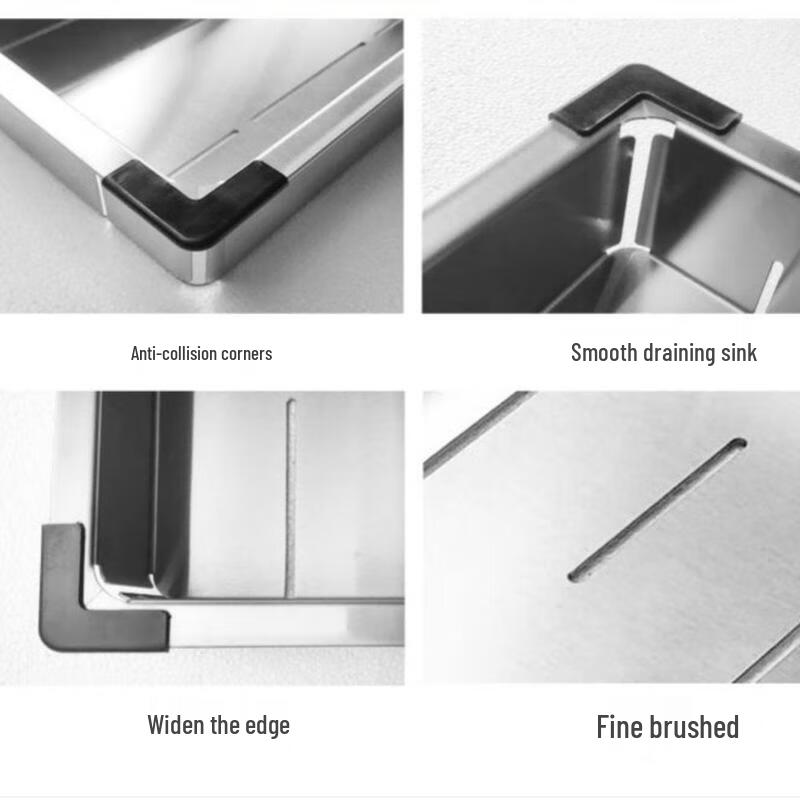 Anti-collision corners

Smooth draining sink

Widen the edge

Fine brushed