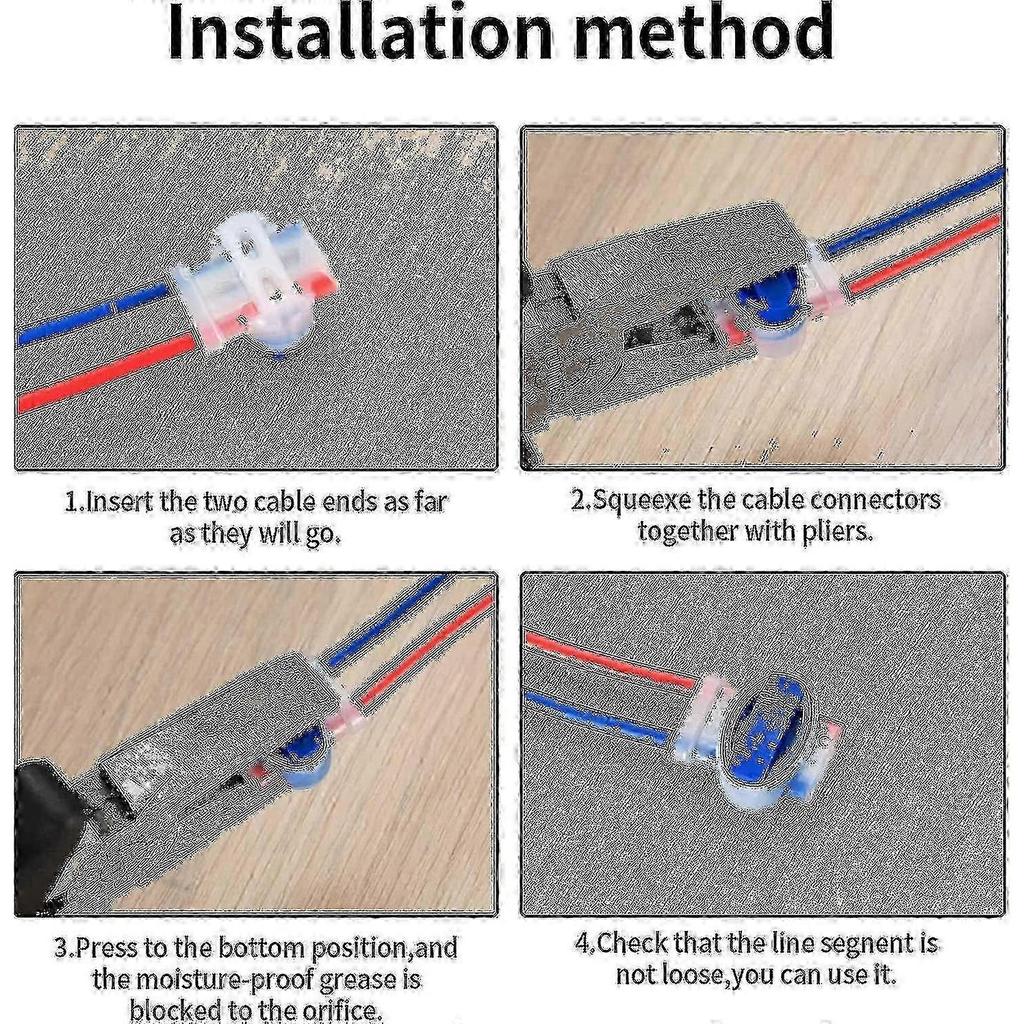 Installation method

1.Insert the two cable ends as far as they will go.

2.Squeexe the cable connectors together with pliers.

3.Press to the bottom position,and the moisture-proof grease is blocked to the orifice.

4.Check that the line segnent is not loose,you can use it.