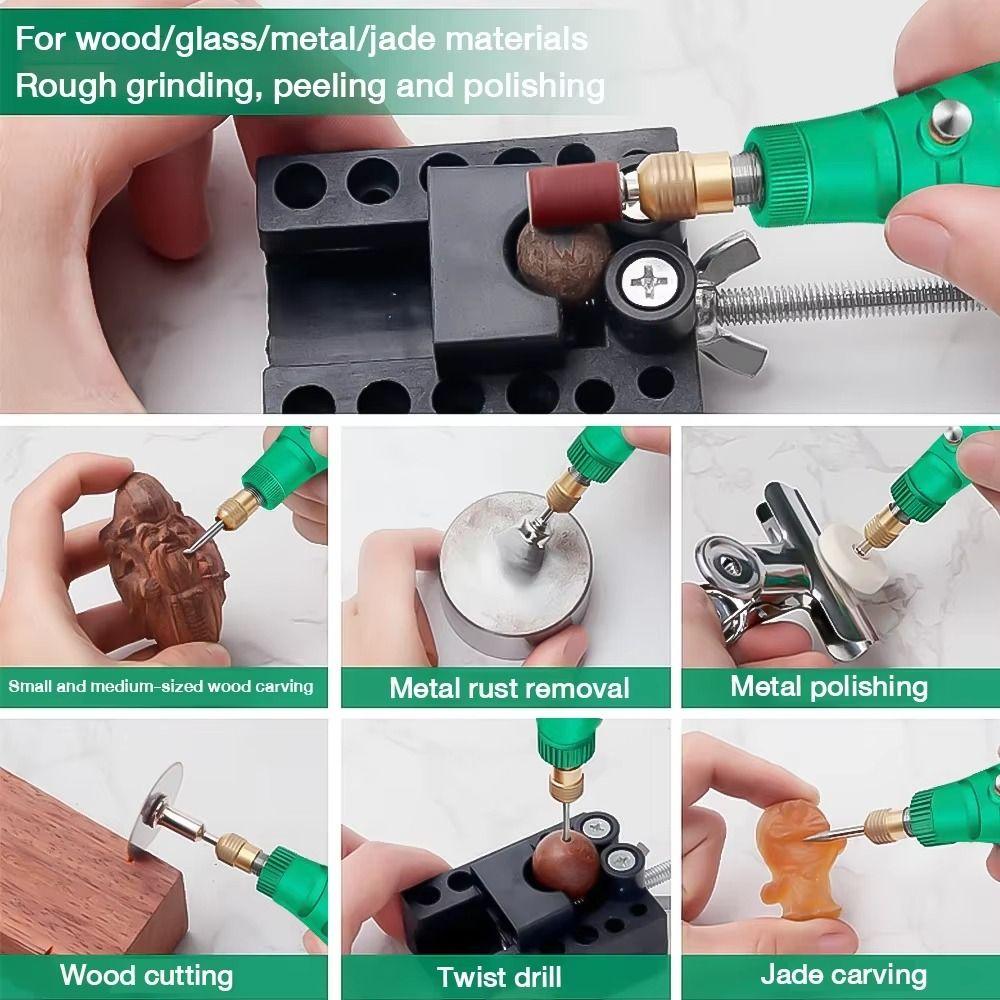 For wood/glass/metal/jade materials
Rough grinding, peeling and polishing

Small and medium-sized wood carving

Metal rust removal

Metal polishing

Wood cutting

Twist drill

Jade carving