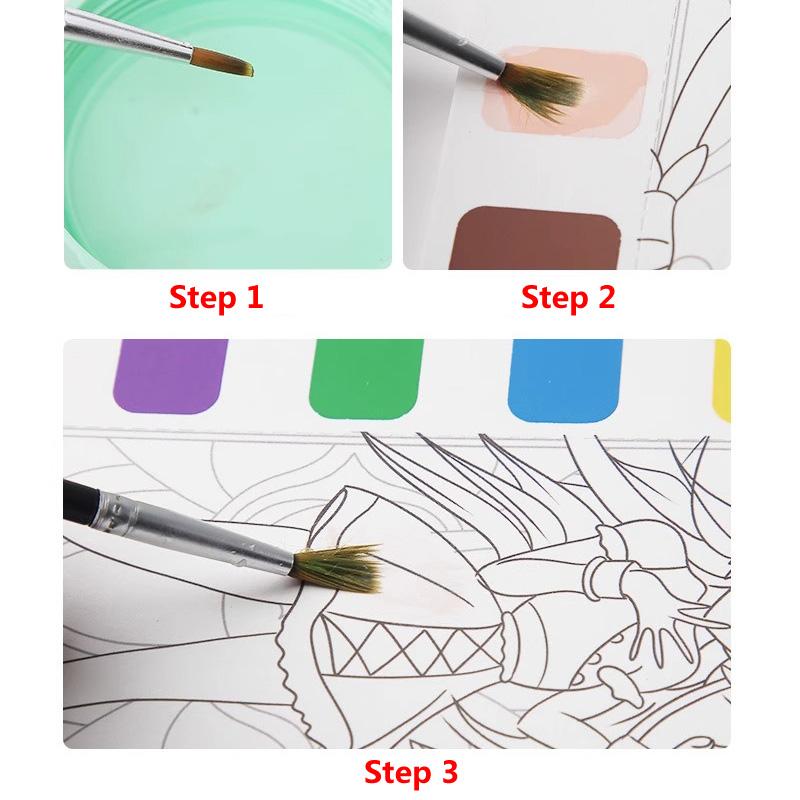 Step 1

Step 2

Step 3