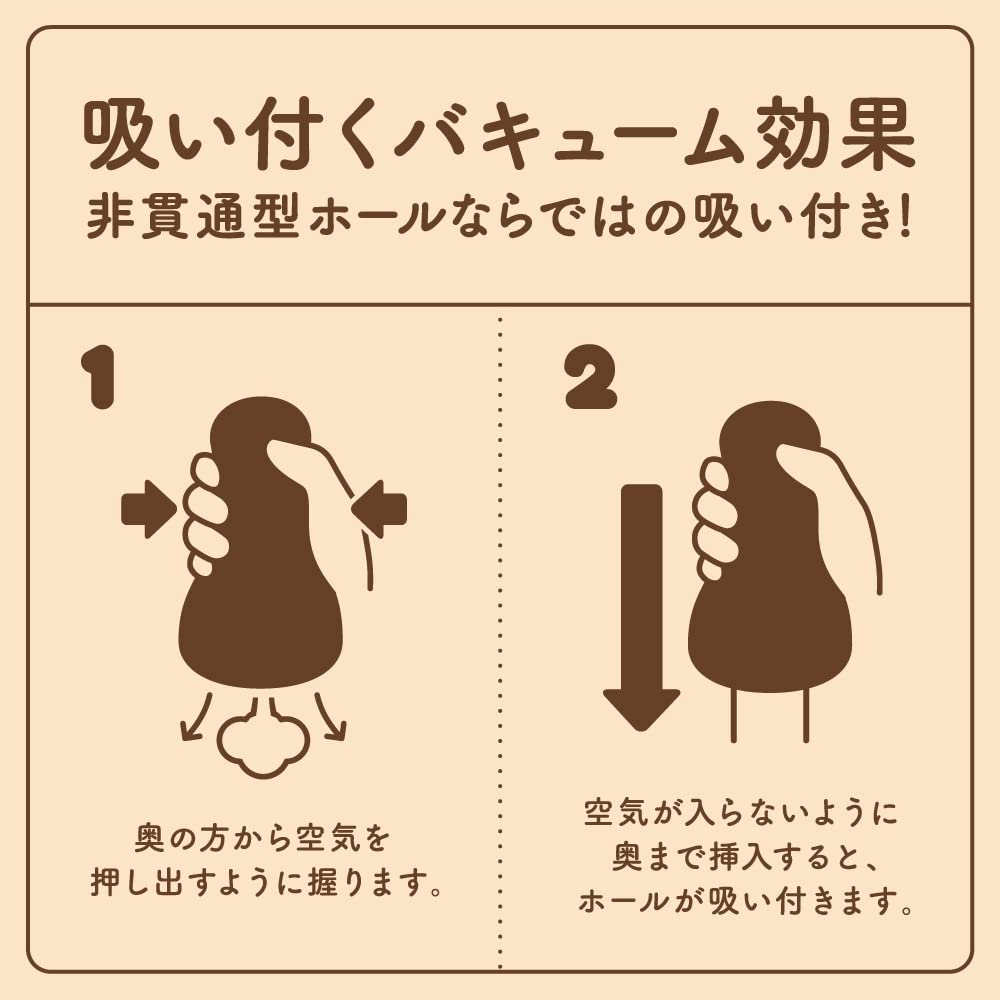 吸い付くバキューム効果
非貫通型ホールならではの吸い付き!

1

奥の方から空気を
押し出すように握ります。

2

空気が入らないように
奥まで挿入すると、
ホールが吸い付きます。