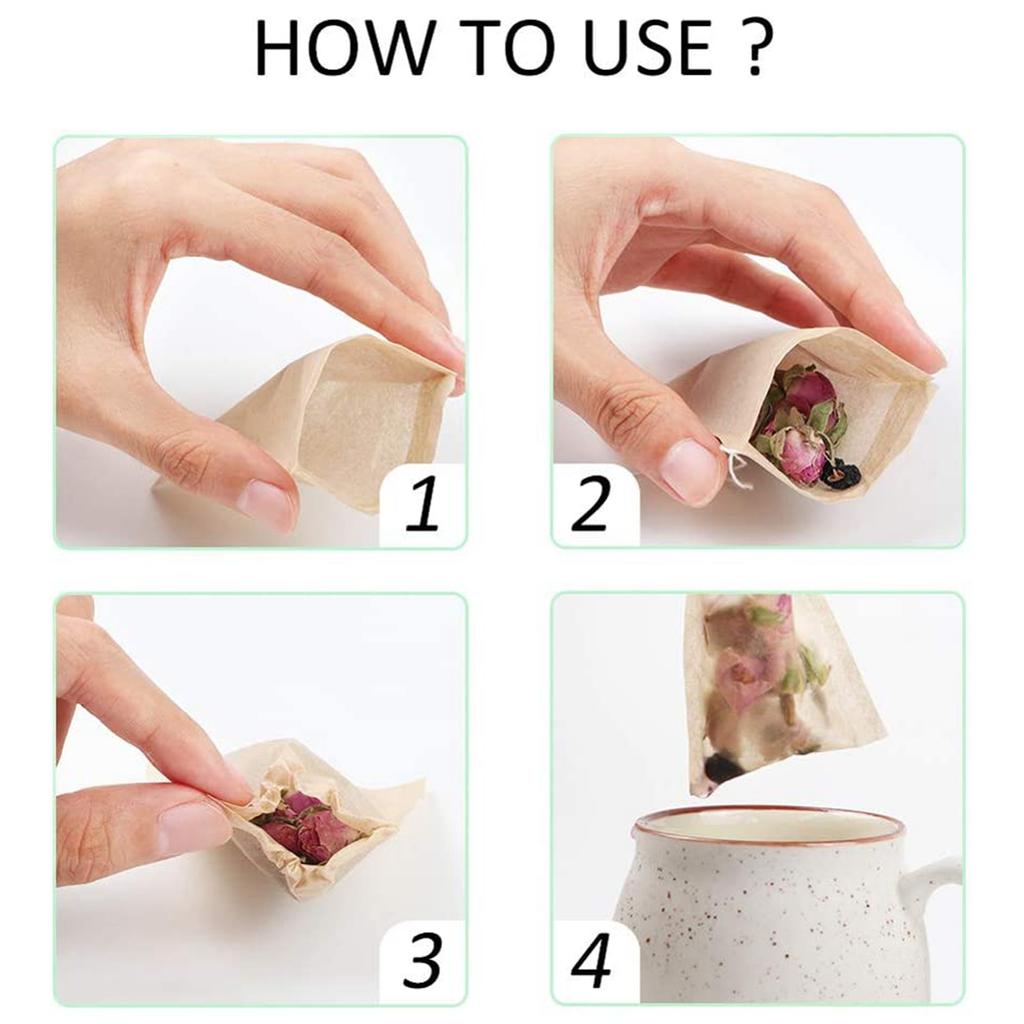 HOW TO USE ?

1

2

3

4