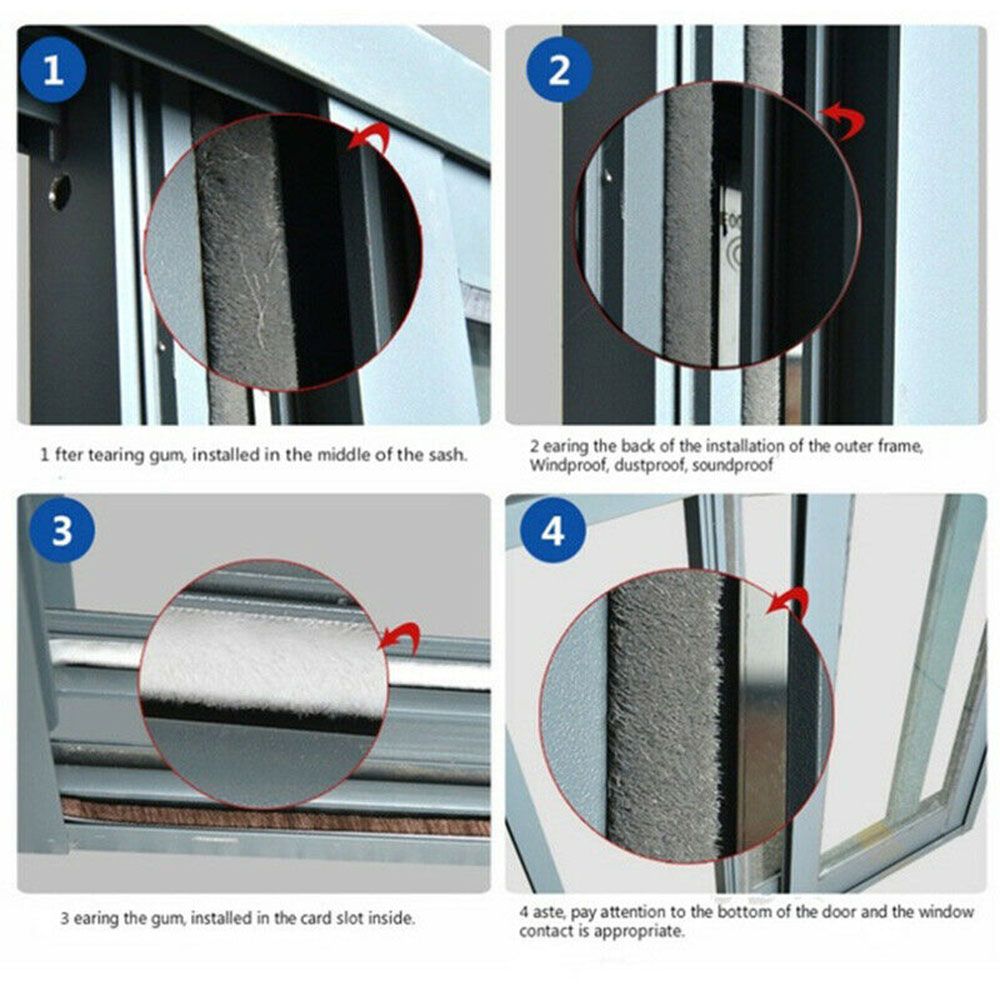 1

1 fter tearing gum, installed in the middle of the sash.

2

2 earing the back of the installation of the outer frame, Windproof, dustproof, soundproof

3

3 earing the gum, installed in the card slot inside.

4

4 aste, pay attention to the bottom of the door and the window contact is appropriate.