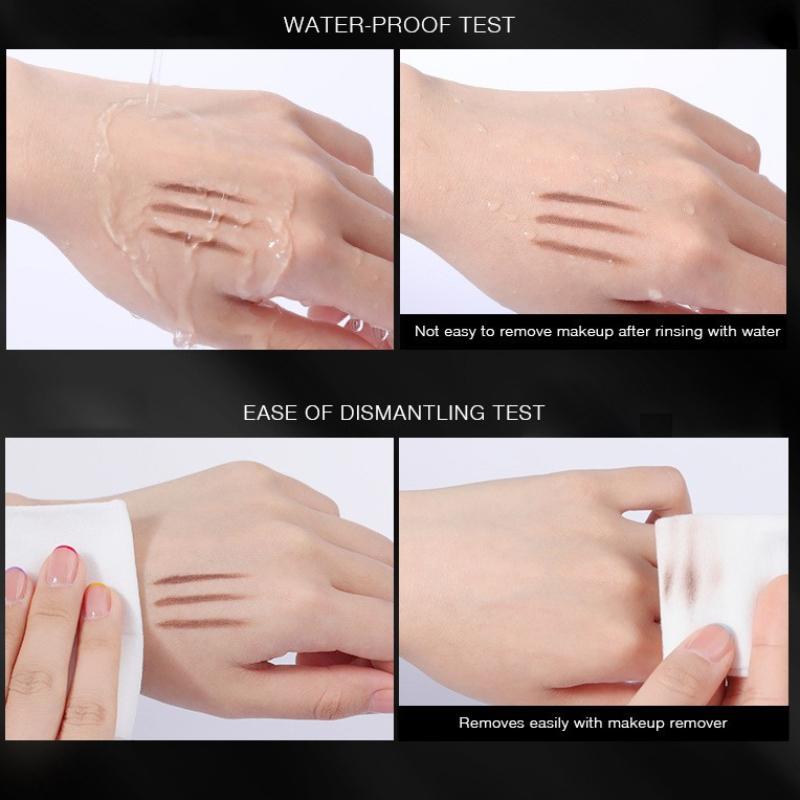 WATER-PROOF TEST

Not easy to remove makeup after rinsing with water

EASE OF DISMANTLING TEST

Removes easily with makeup remover