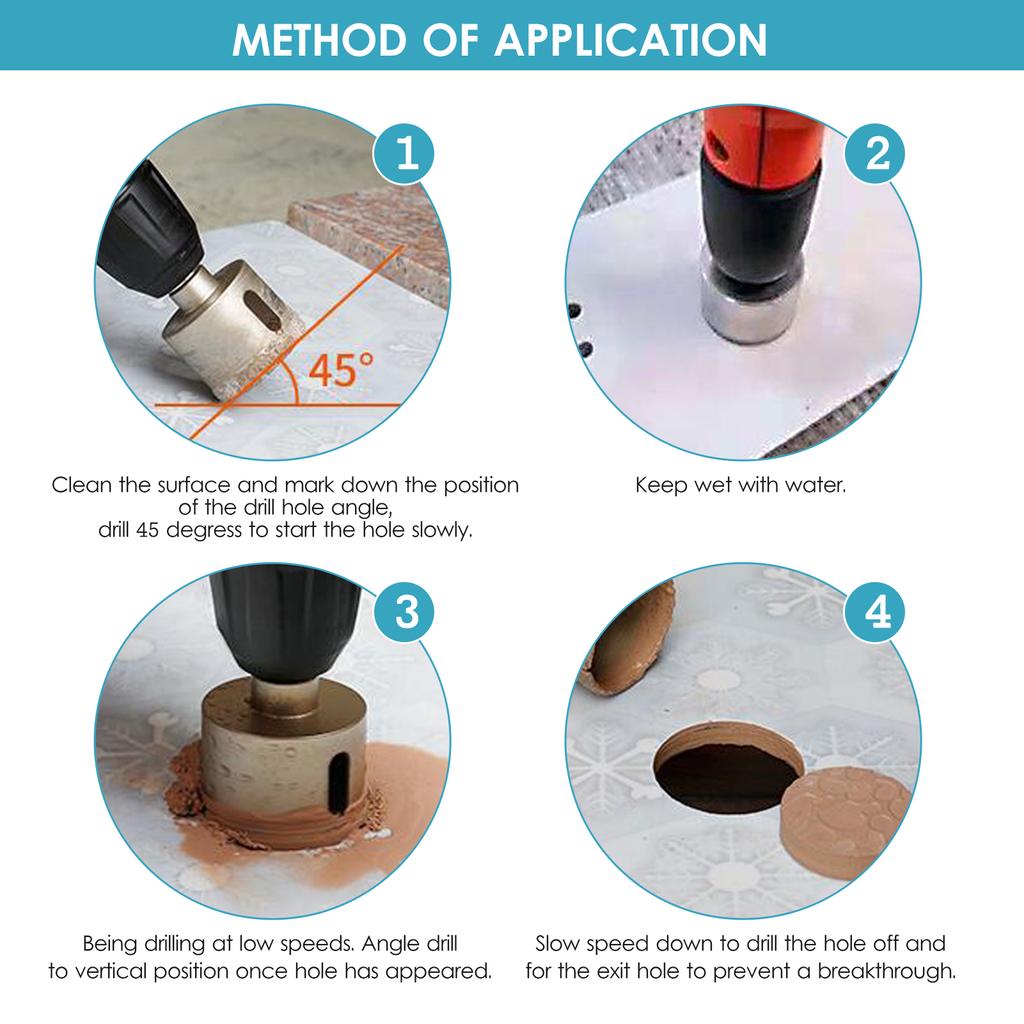 METHOD OF APPLICATION

1

45°

Clean the surface and mark down the position of the drill hole angle, drill 45 degress to start the hole slowly.

2

Keep wet with water.

3

Being drilling at low speeds. Angle drill to vertical position once hole has appeared.

4

Slow speed down to drill the hole off and for the exit hole to prevent a breakthrough.