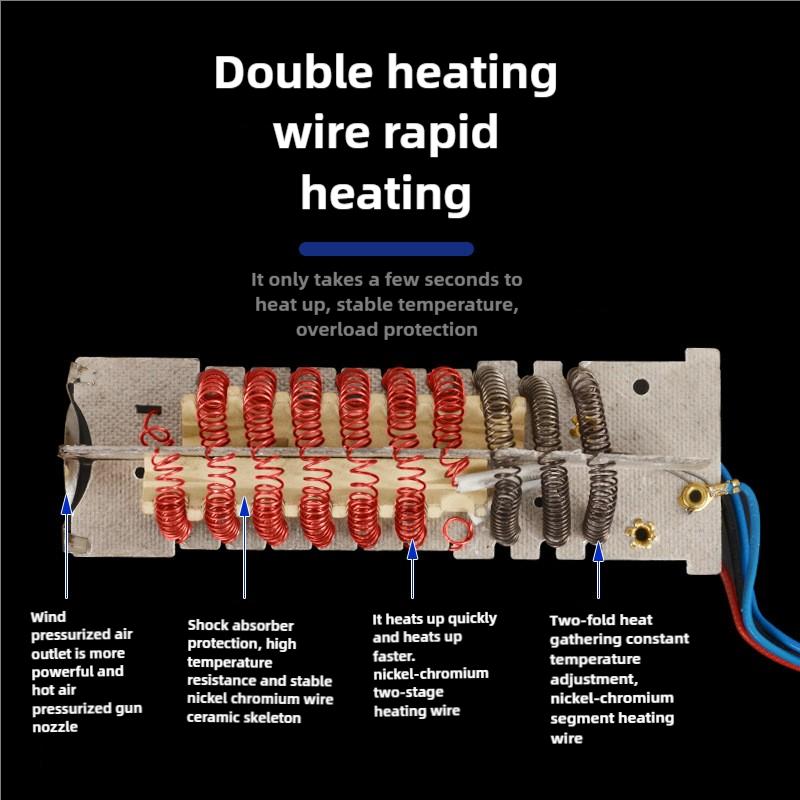 Double heating wire rapid heating

It only takes a few seconds to heat up, stable temperature, overload protection

Wind pressurized air outlet is more powerful and hot air pressurized gun nozzle

Shock absorber protection, high temperature resistance and stable nickel chromium wire ceramic skeleton

It heats up quickly and heats up faster. nickel-chromium two-stage heating wire

Two-fold heat gathering constant temperature adjustment, nickel-chromium segment heating wire