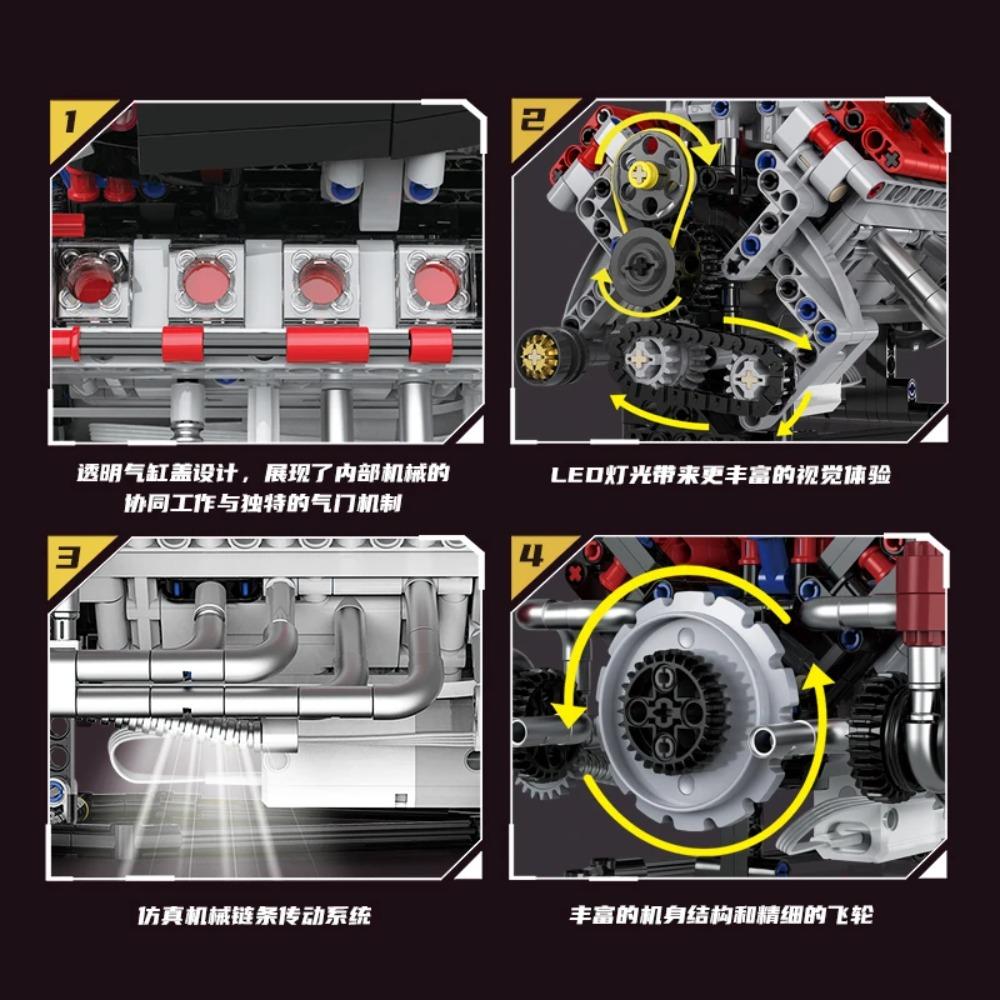 1

透明气缸盖设计，展现了内部机械的协同工作与独特的气门机制

2

LED灯光带来更丰富的视觉体验

3

仿真机械链条传动系统

4

丰富的机身结构和精细的飞轮