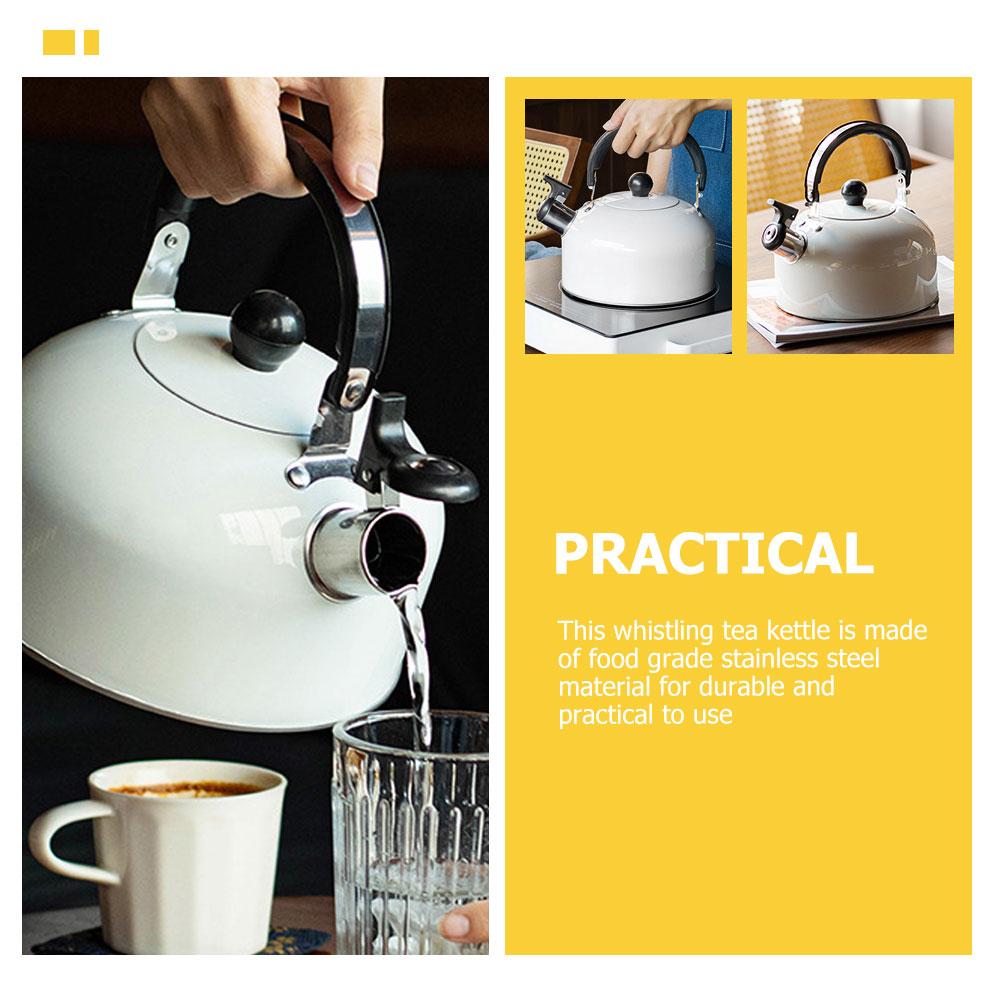 PRACTICAL

This whistling tea kettle is made of food grade stainless steel material for durable and practical to use