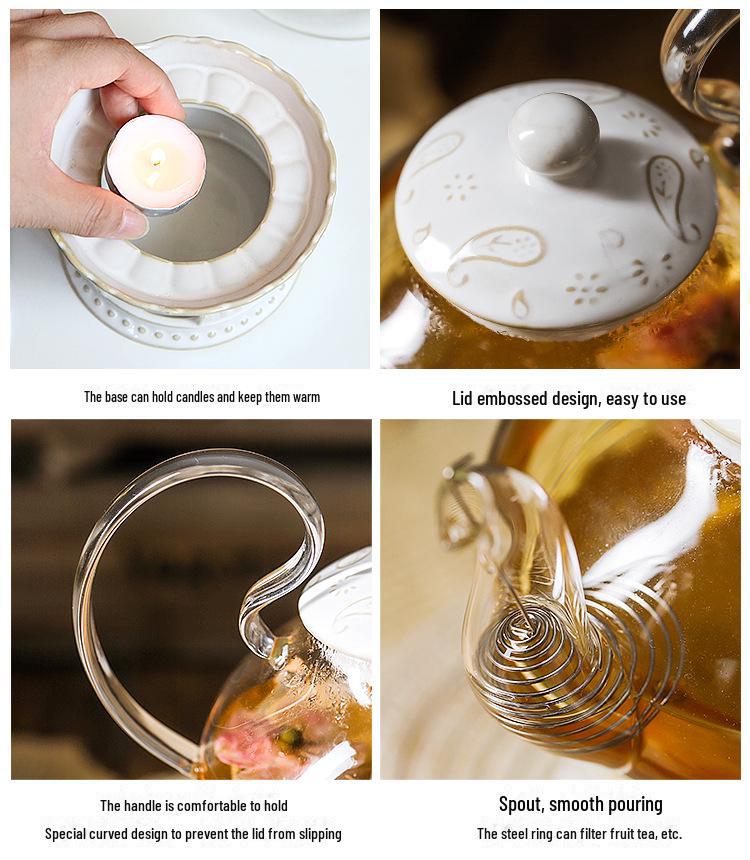 The base can hold candles and keep them warm

Lid embossed design, easy to use

The handle is comfortable to hold

Special curved design to prevent the lid from slipping

Spout, smooth pouring

The steel ring can filter fruit tea, etc.