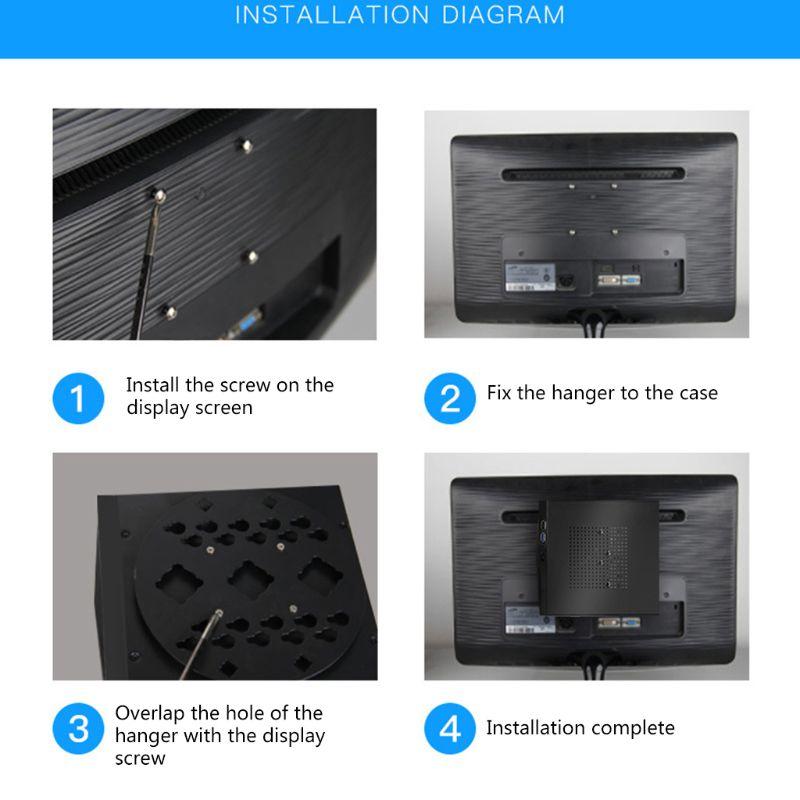 INSTALLATION DIAGRAM

1 Install the screw on the display screen

2 Fix the hanger to the case

3 Overlap the hole of the hanger with the display screw

4 Installation complete