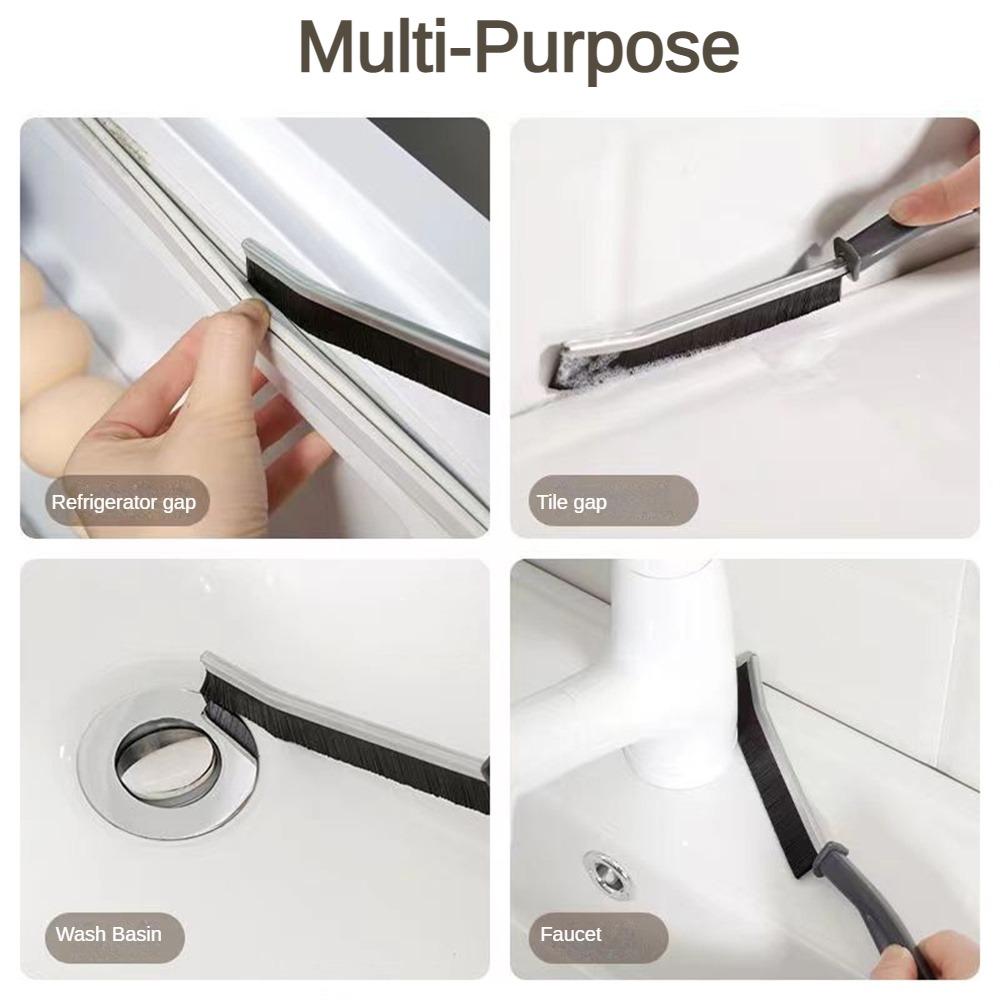 Multi-Purpose

Refrigerator gap

Tile gap

Wash Basin

Faucet