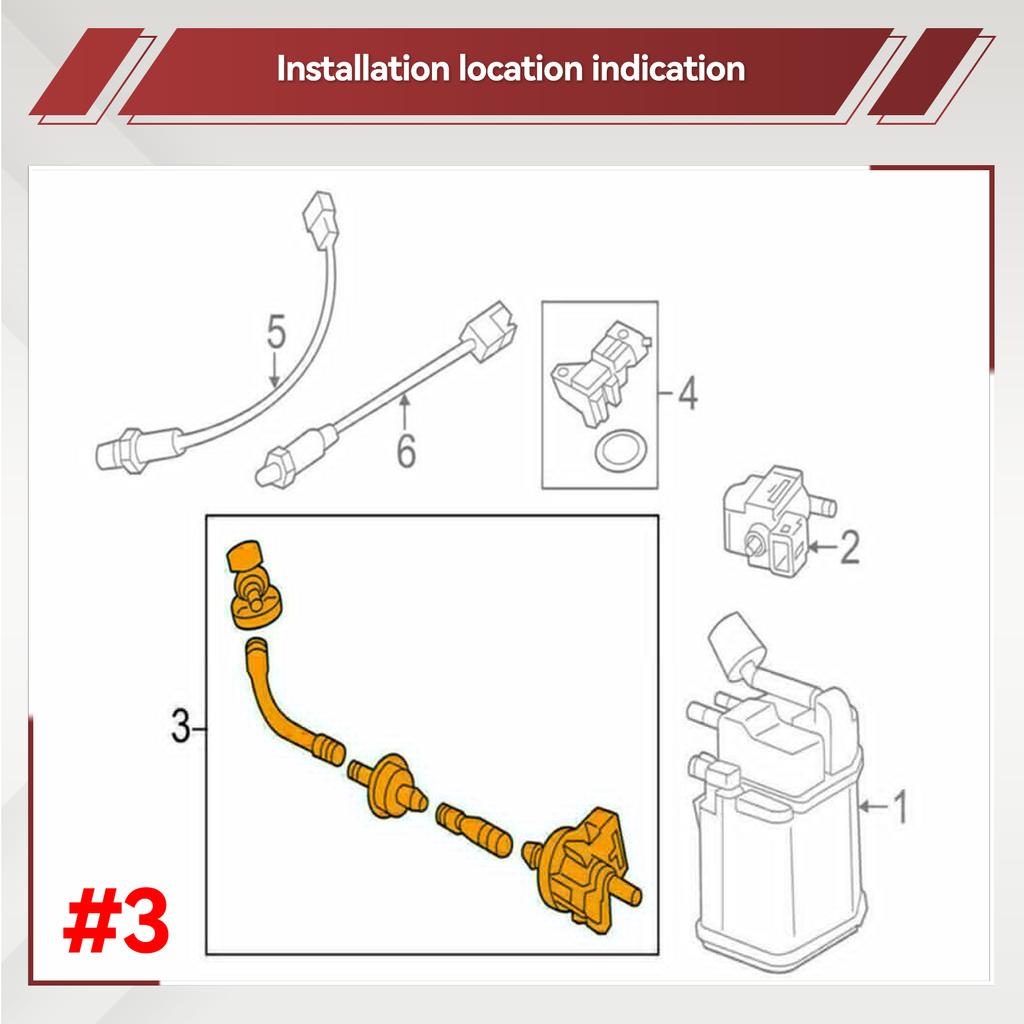 Installation location indication

5

6

4

2

3

1

#3