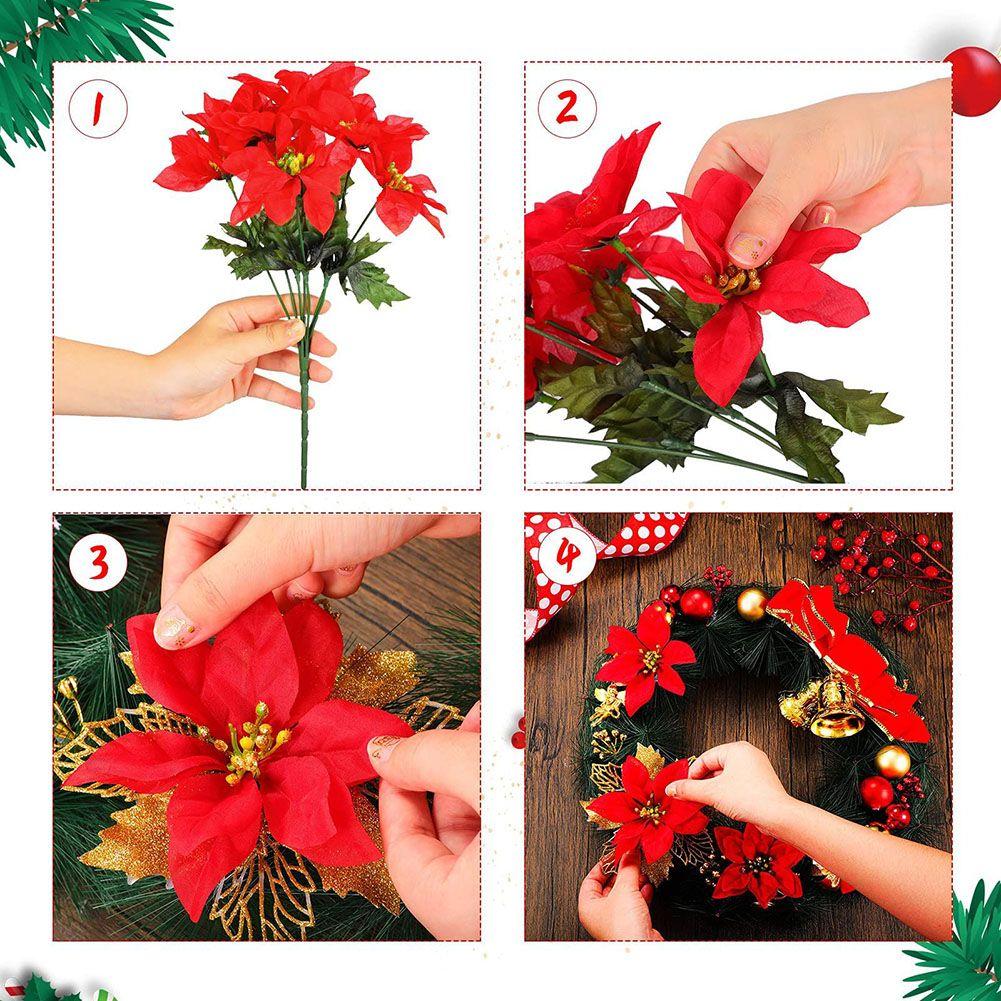 1

2

3

4