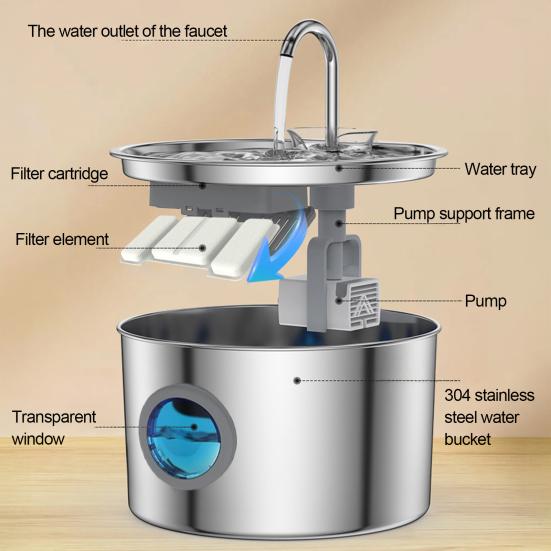 The water outlet of the faucet

Filter cartridge

Water tray

Pump support frame

Filter element

Pump

304 stainless steel water bucket

Transparent window