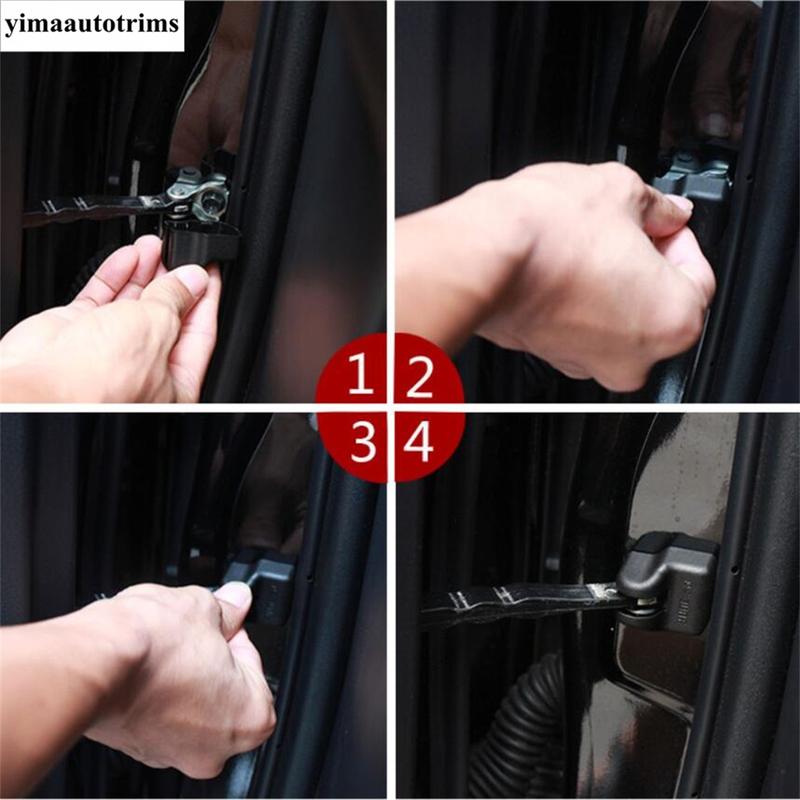 yimaautotrims

1 2
3 4