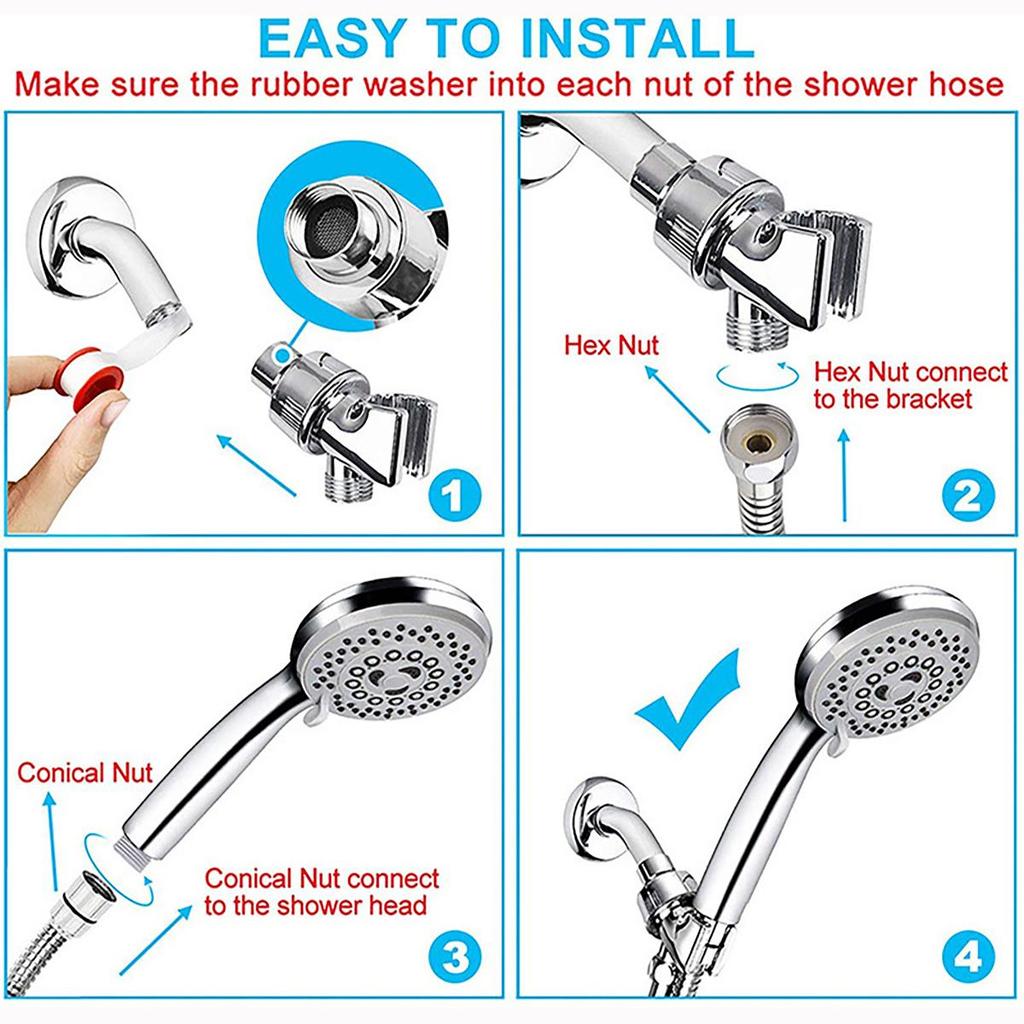 EASY TO INSTALL
Make sure the rubber washer into each nut of the shower hose

1

Hex Nut

Hex Nut connect to the bracket

2

Conical Nut

Conical Nut connect to the shower head

3

4