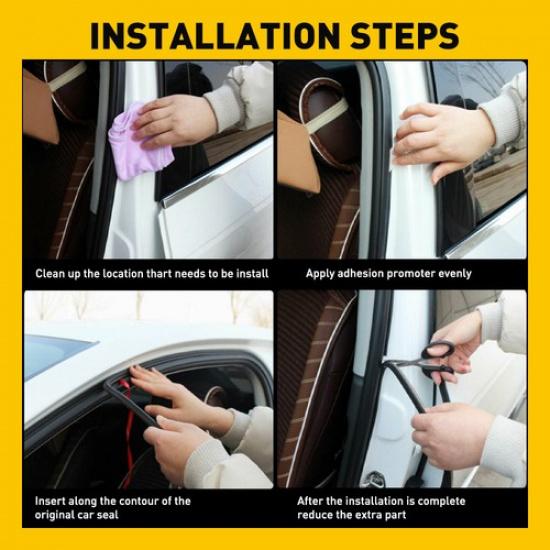 INSTALLATION STEPS

Clean up the location thart needs to be install

Apply adhesion promoter evenly

Insert along the contour of the original car seal

After the installation is complete reduce the extra part