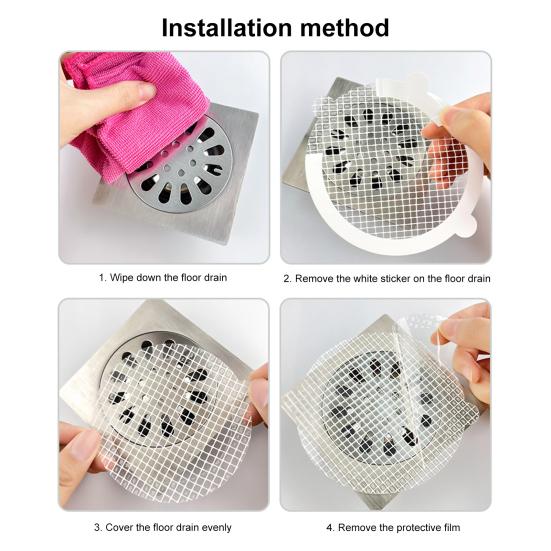 Installation method

1. Wipe down the floor drain

2. Remove the white sticker on the floor drain

3. Cover the floor drain evenly

4. Remove the protective film