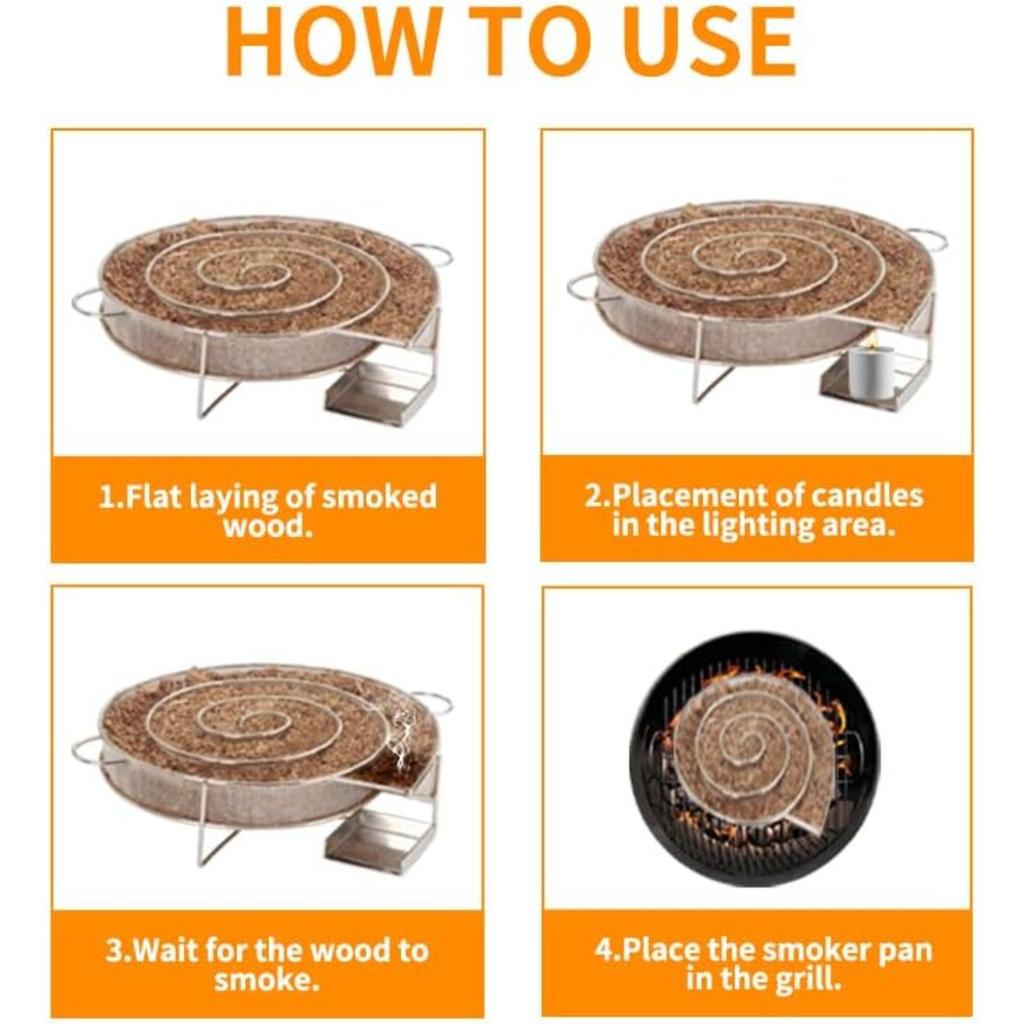 HOW TO USE

1.Flat laying of smoked wood.

2.Placement of candles in the lighting area.

3.Wait for the wood to smoke.

4.Place the smoker pan in the grill.