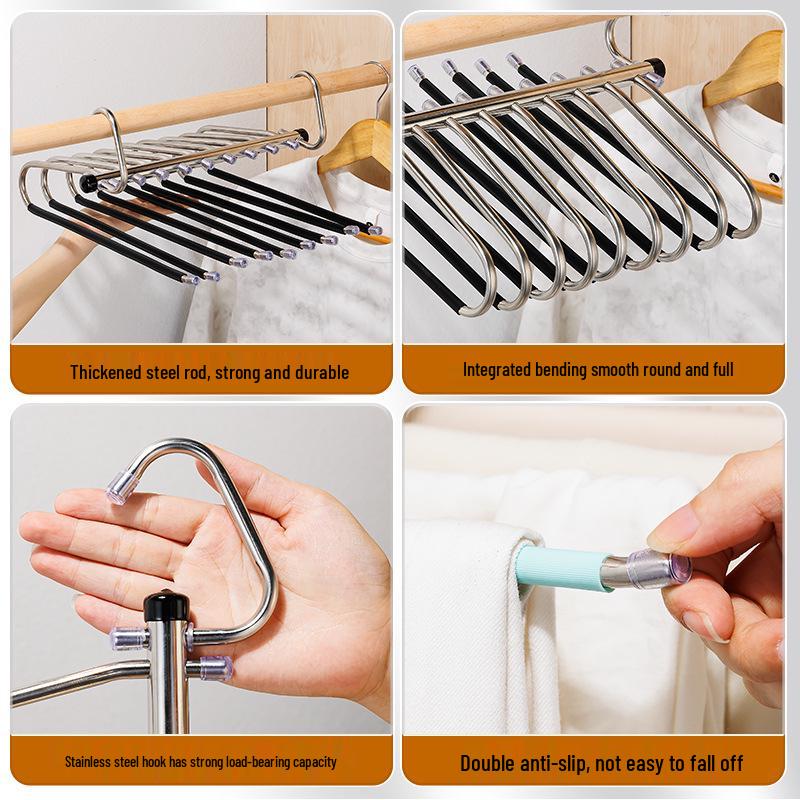 Thickened steel rod, strong and durable

Integrated bending smooth round and full

Stainless steel hook has strong load-bearing capacity

Double anti-slip, not easy to fall off