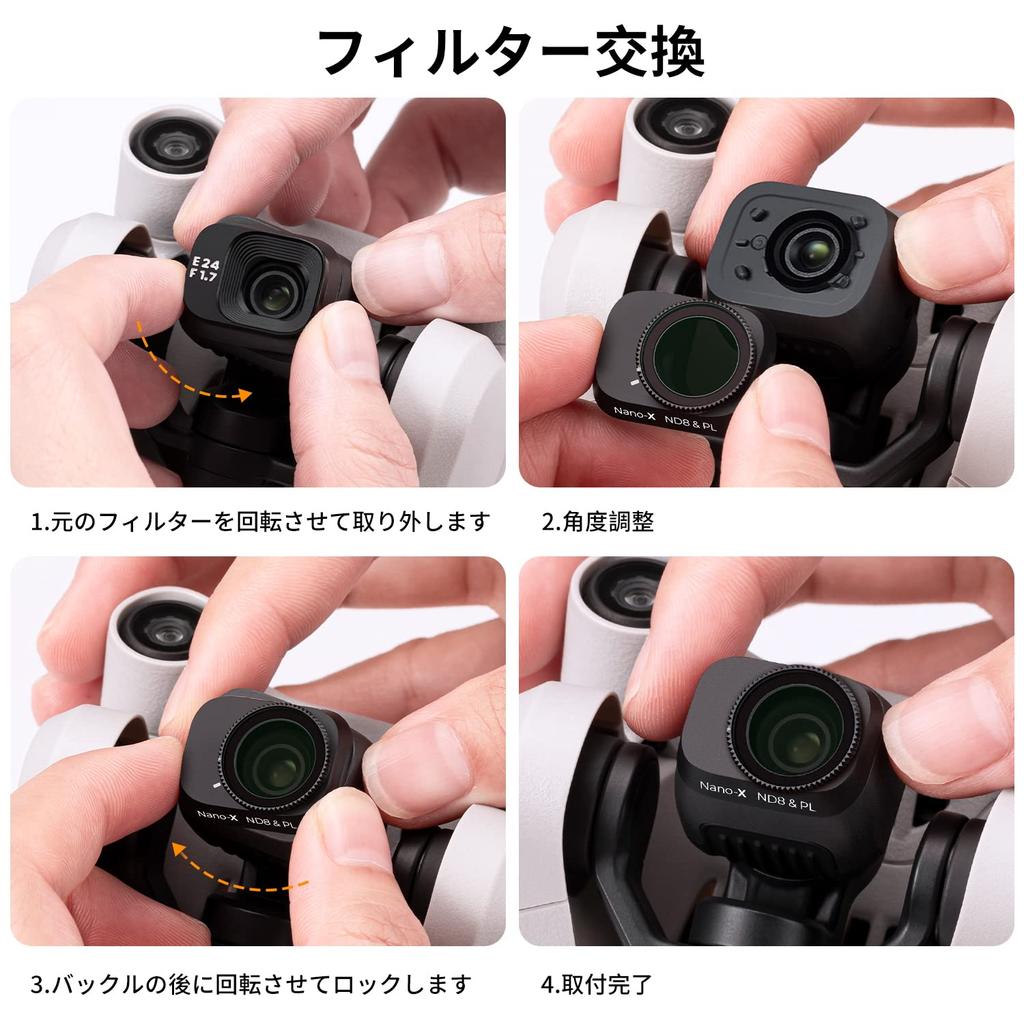 フィルター交換

E24
F1.7

1.元のフィルターを回転させて取り外します

Nano-X ND8 & PL

2.角度調整

Nano-X ND8 & PL

3.バックルの後に回転させてロックします

Nano-X ND8 & PL

4.取付完了