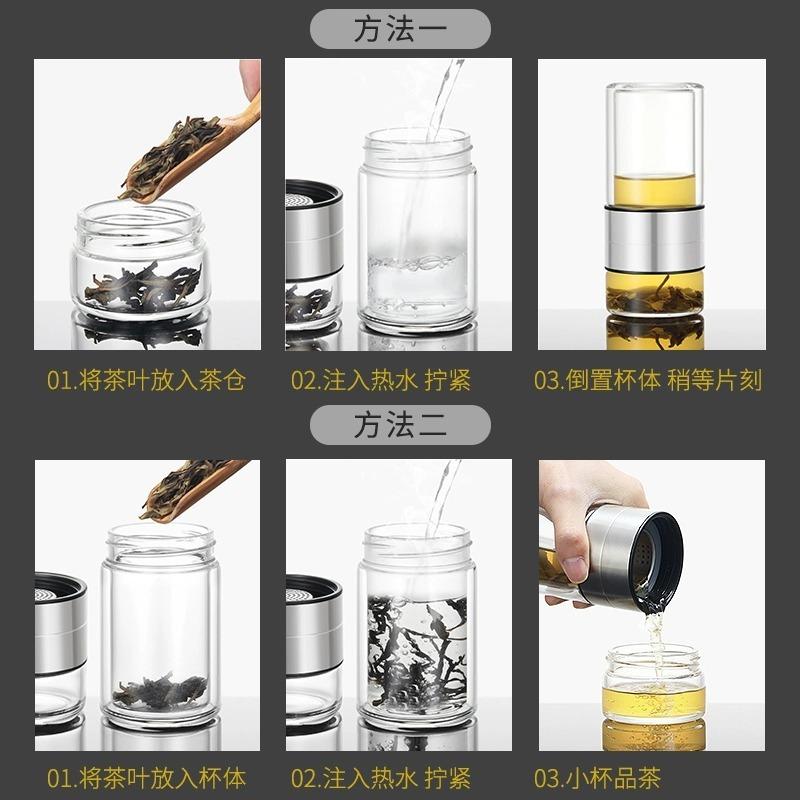 方法一

01.将茶叶放入茶仓

02.注入热水 拧紧

03.倒置杯体 稍等片刻

方法二

01.将茶叶放入杯体

02.注入热水 拧紧

03.小杯品茶