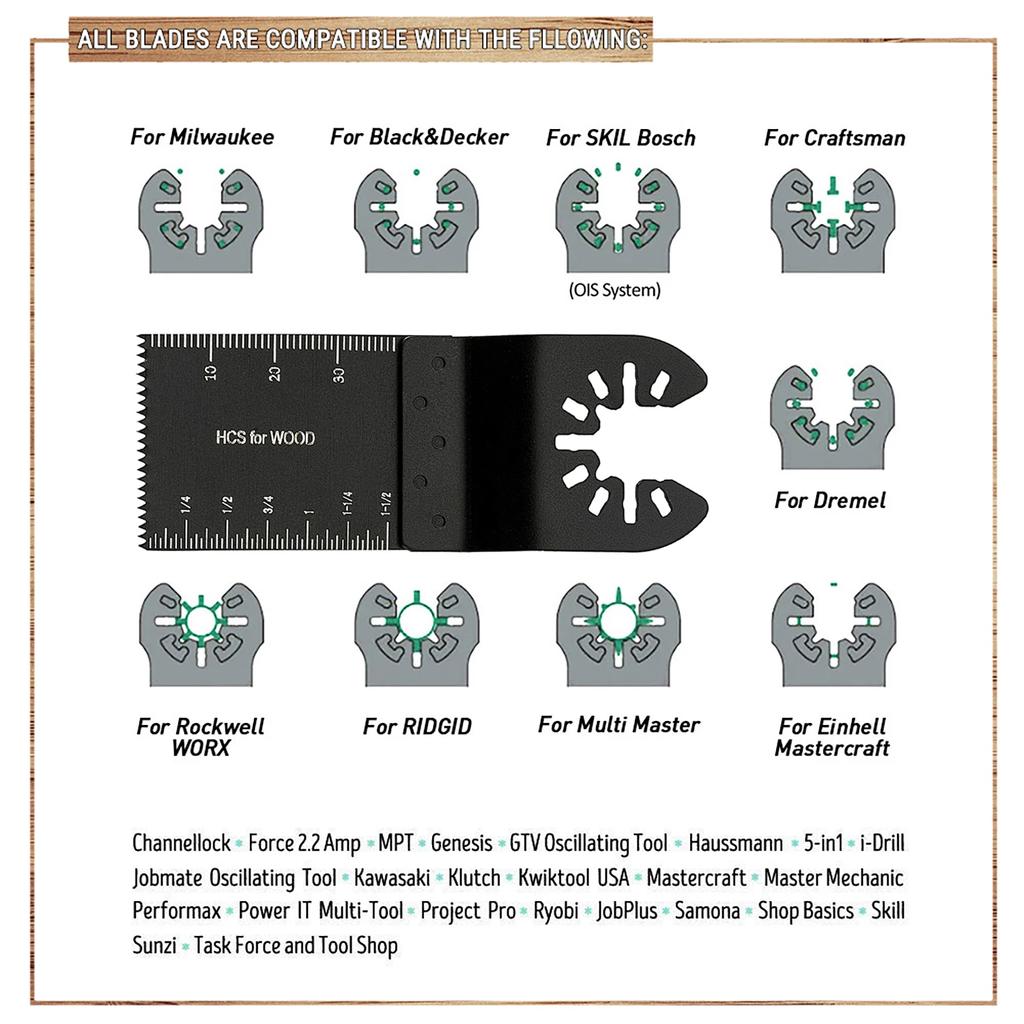 ALL BLADES ARE COMPATIBLE WITH THE FLLOWING:

For Milwaukee

For Black&Decker

For SKIL Bosch

(OIS System)

For Craftsman

10
20
30

HCS for WOOD

1/4
1/2
3/4
1
1-1/4
1-1/2

For Dremel

For Rockwell WORX

For RIDGID

For Multi Master

For Einhell Mastercraft

Channellock * Force 2.2 Amp * MPT * Genesis * GTV Oscillating Tool * Haussmann * 5-in1 * i-Drill Jobmate Oscillating Tool * Kawasaki * Klutch * Kwiktool USA * Mastercraft * Master Mechanic Performax * Power IT Multi-Tool * Project Pro * Ryobi * JobPlus * Samona * Shop Basics * Skill Sunzi * Task Force and Tool Shop