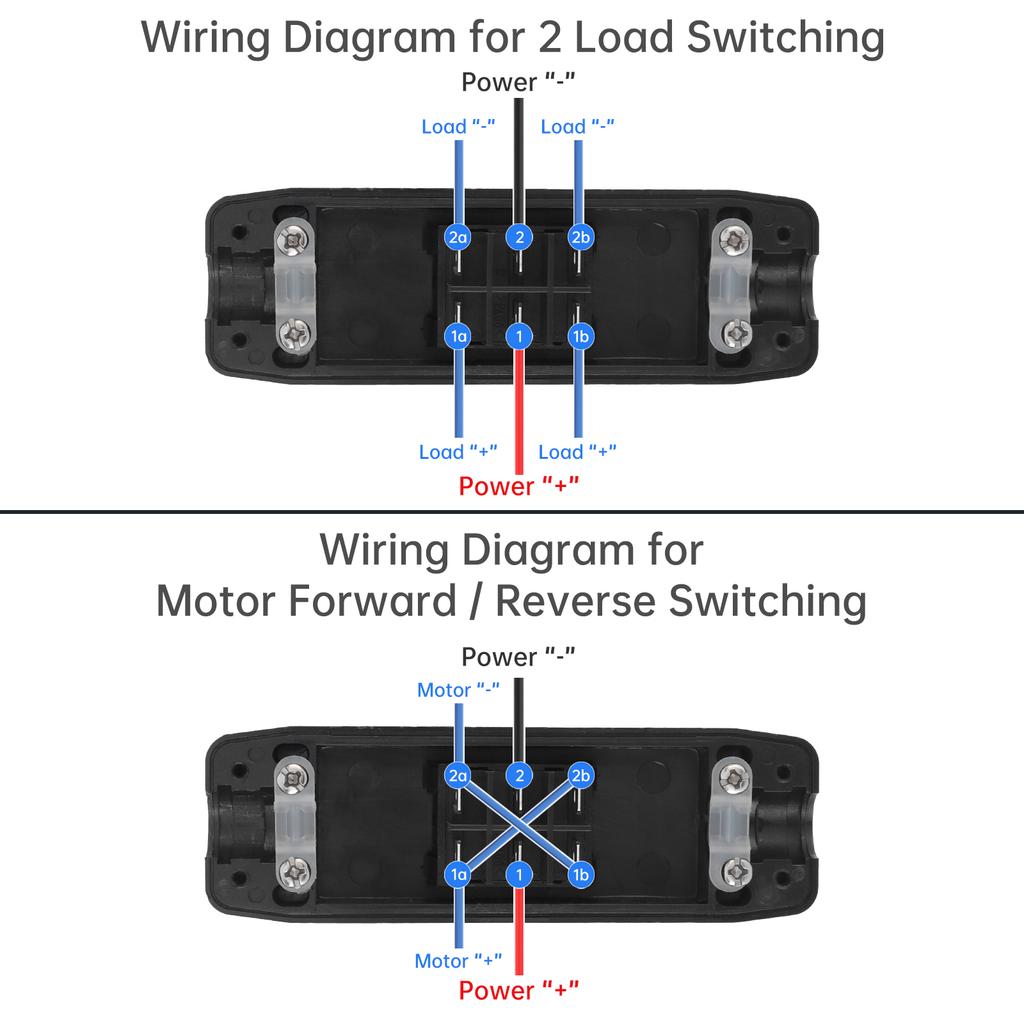 Wiring Diagram for 2 Load Switching

Power "-"

Load "-"

Load "-"

2a

2

2b

1a

1

1b

Load "+"

Load "+"

Power "+"

Wiring Diagram for Motor Forward / Reverse Switching

Power "-"

Motor "-"

2a

2

2b

1a

1

1b

Motor "+"

Power "+"