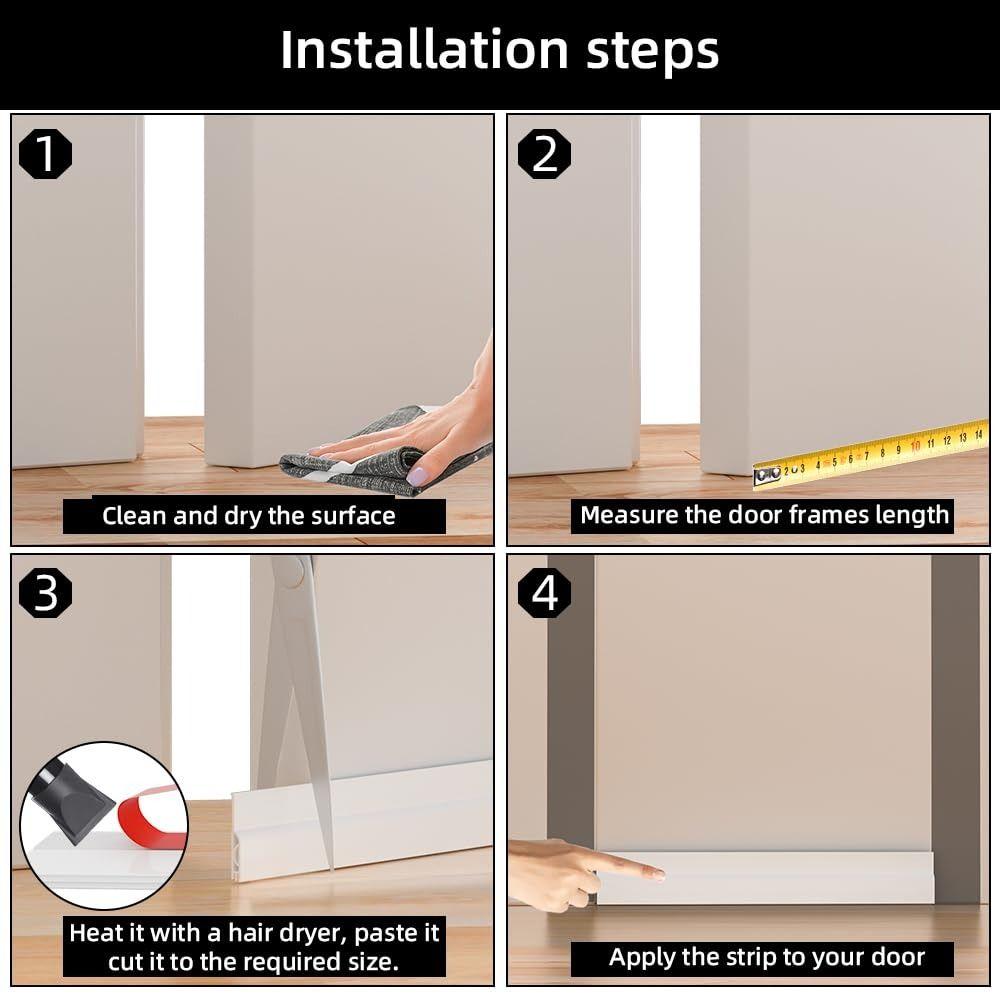 Installation steps

1

Clean and dry the surface

2

2 3 4 5 6 7 8 9 10 11 12 13 14

Measure the door frames length

3

Heat it with a hair dryer, paste it cut it to the required size.

4

Apply the strip to your door