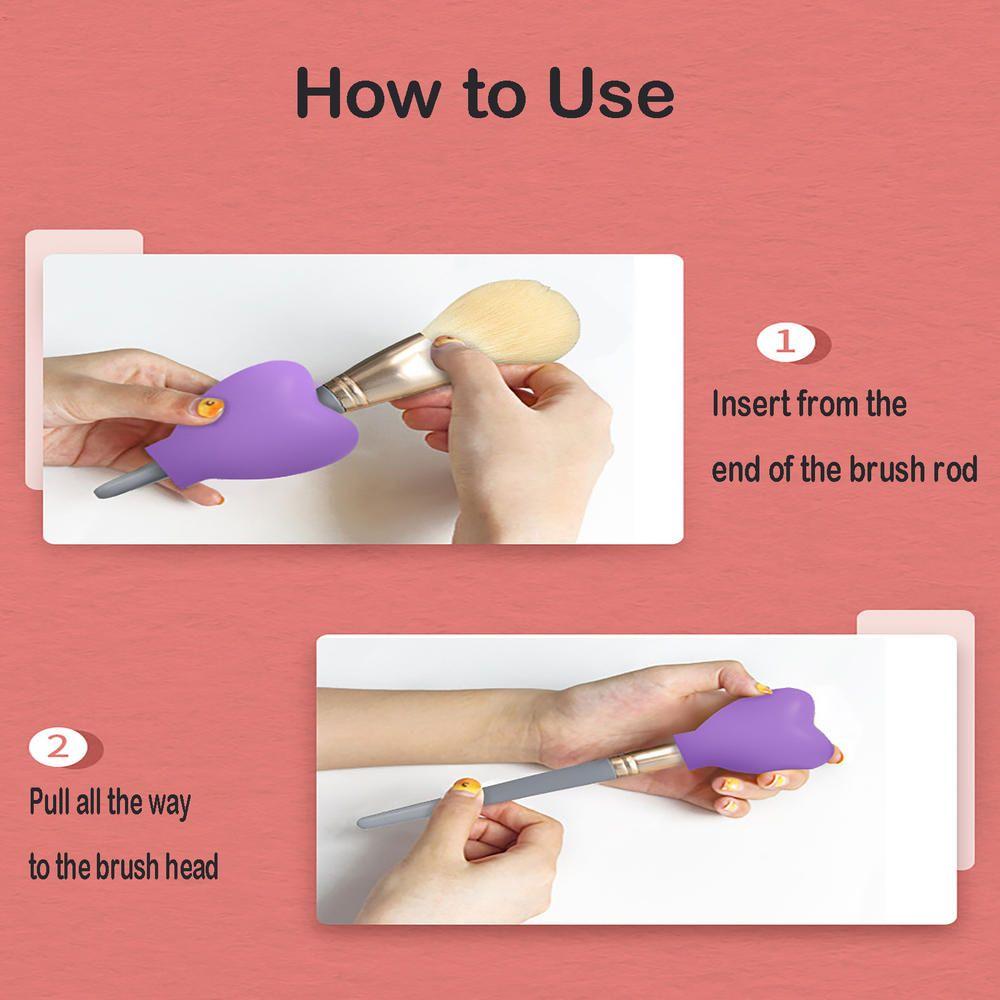 How to Use

1

Insert from the end of the brush rod

2

Pull all the way to the brush head